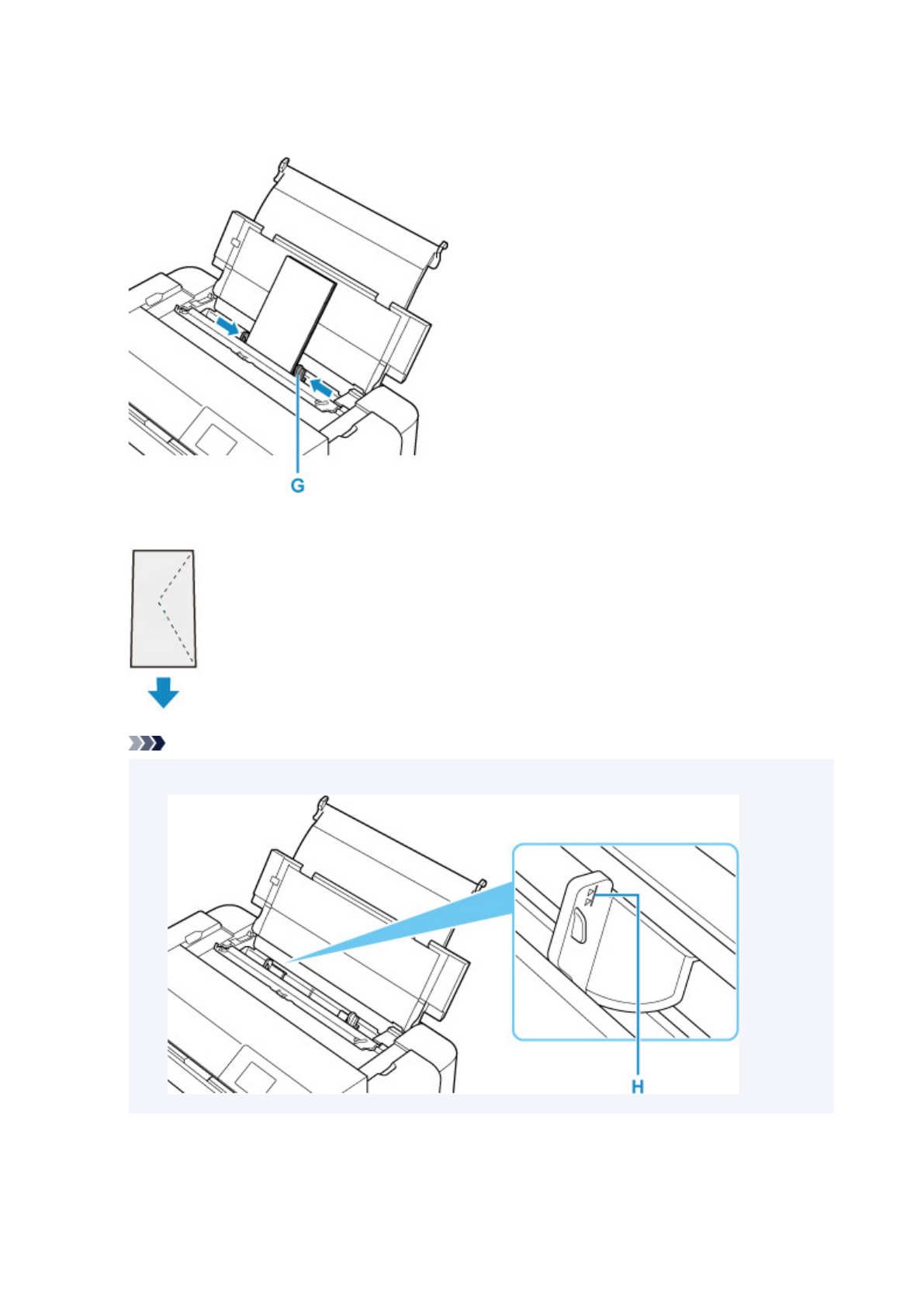 G

H