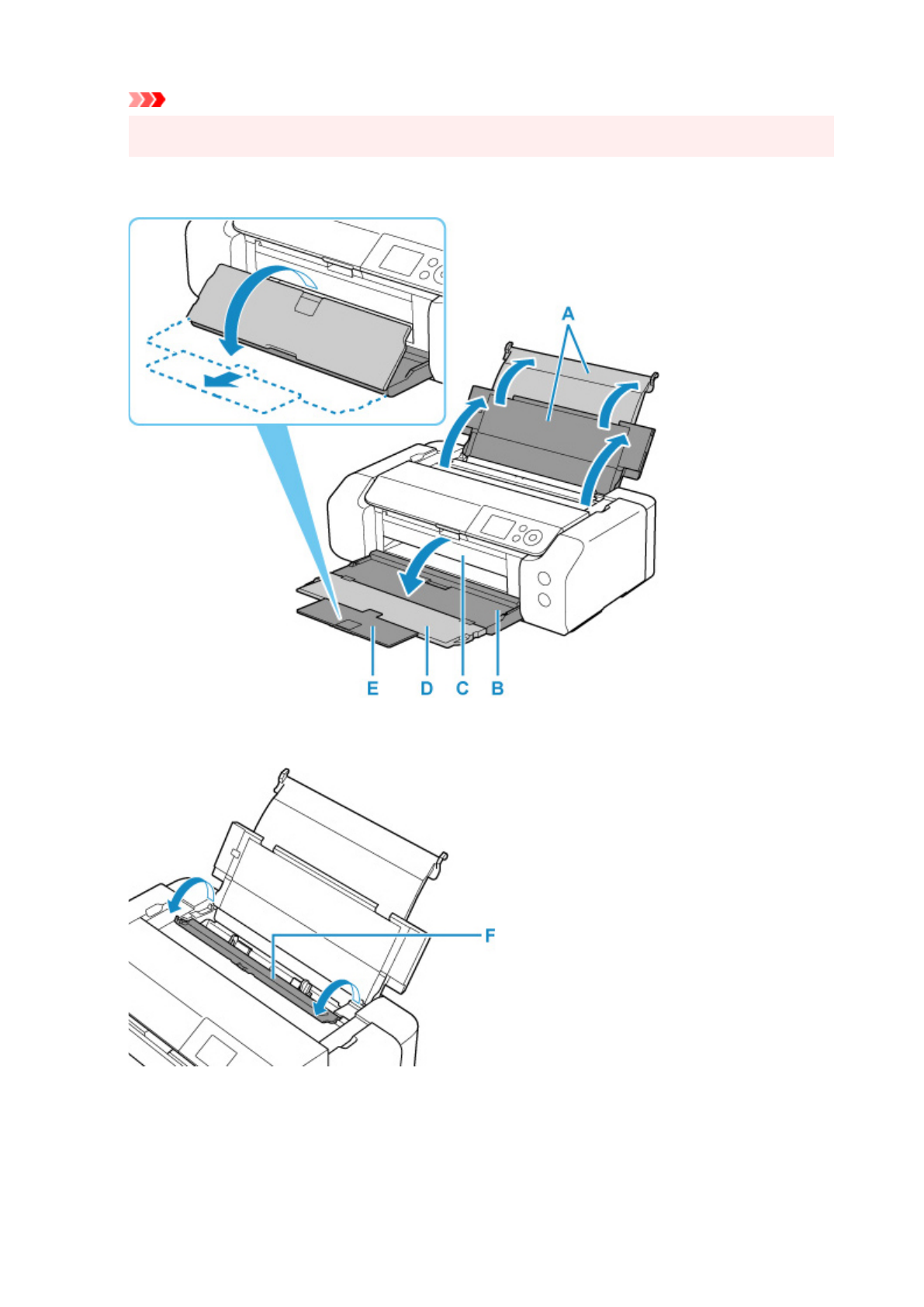 A

E D C B

F