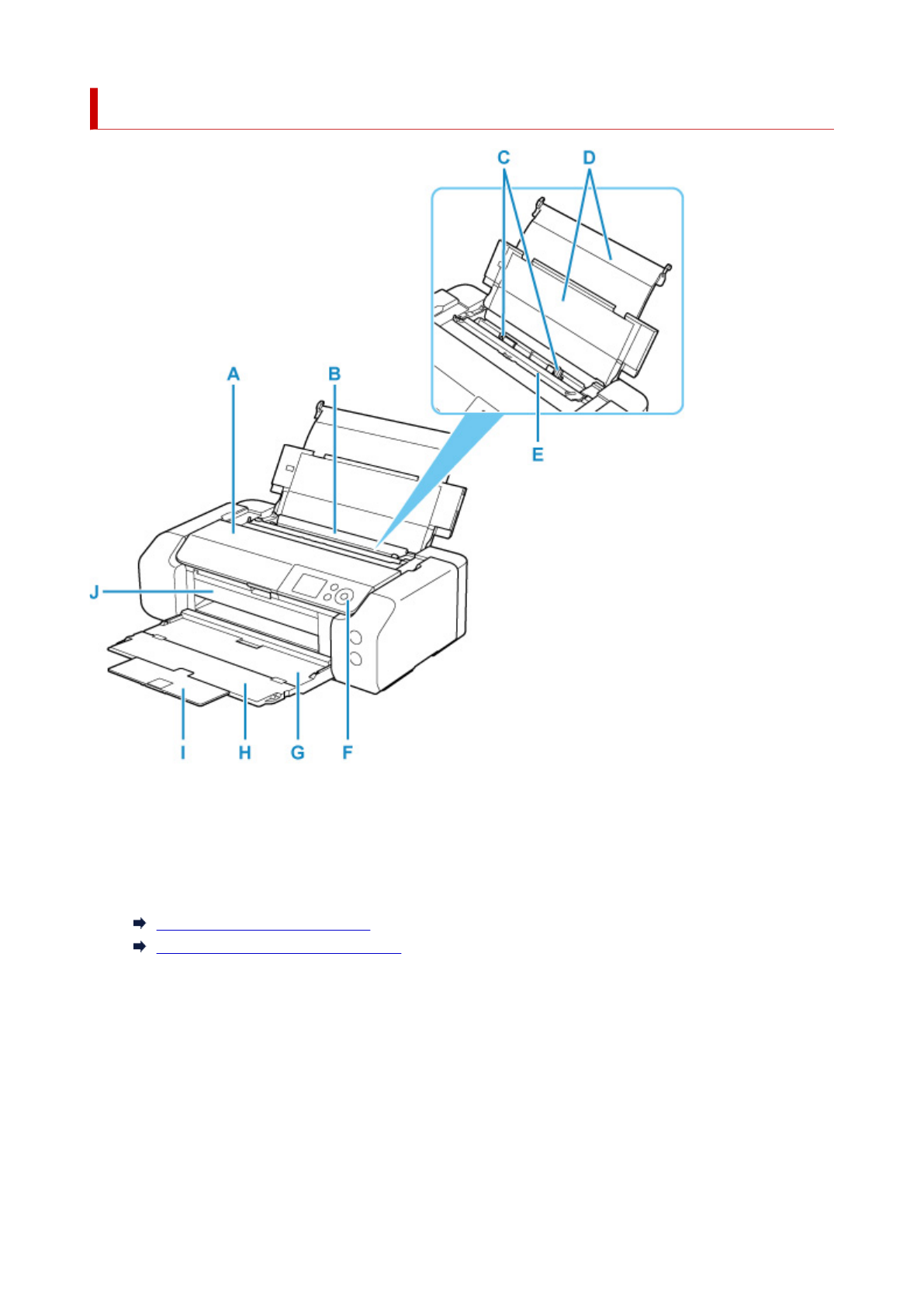 C D

A B

E

J

I H G F