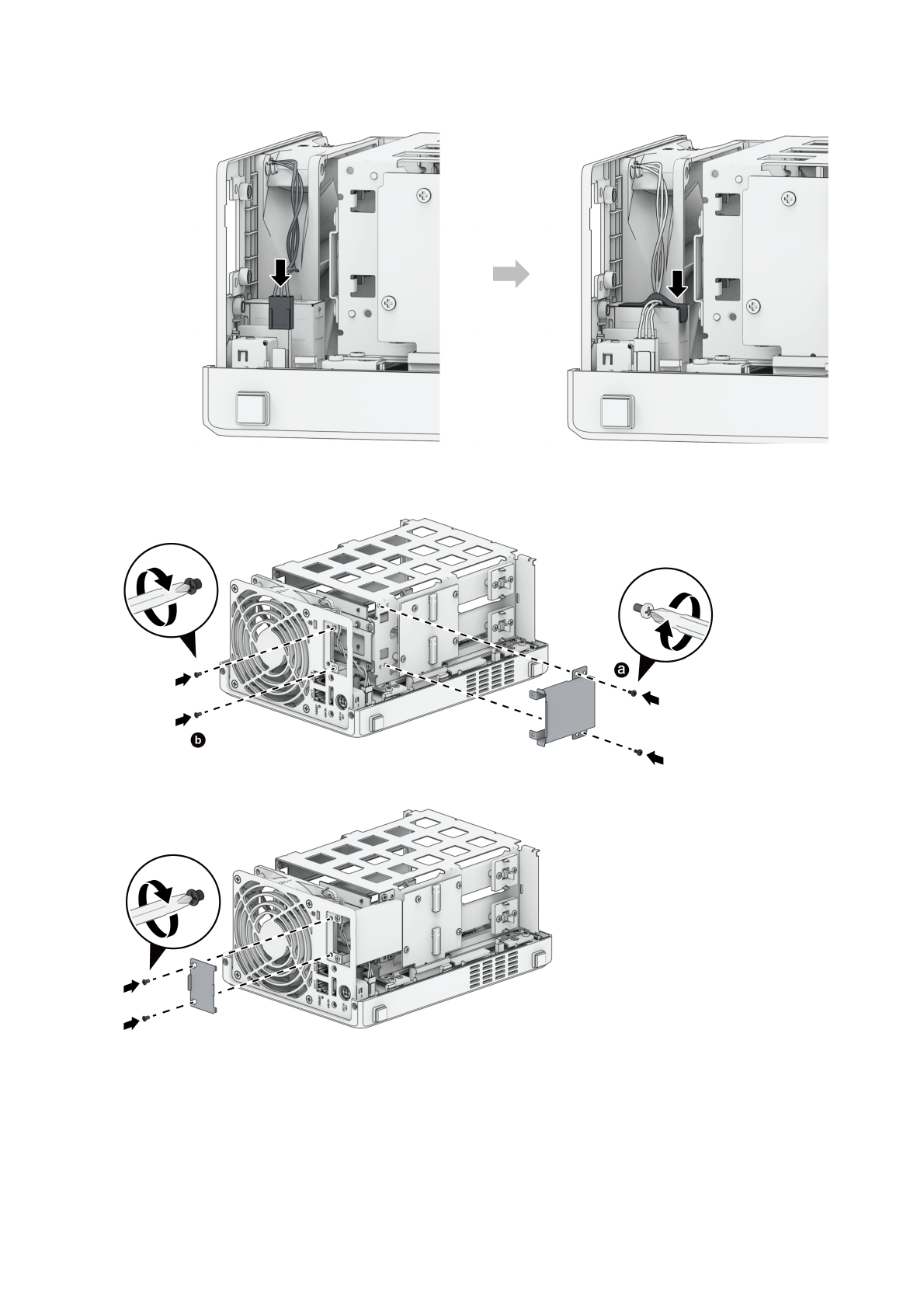 a

b