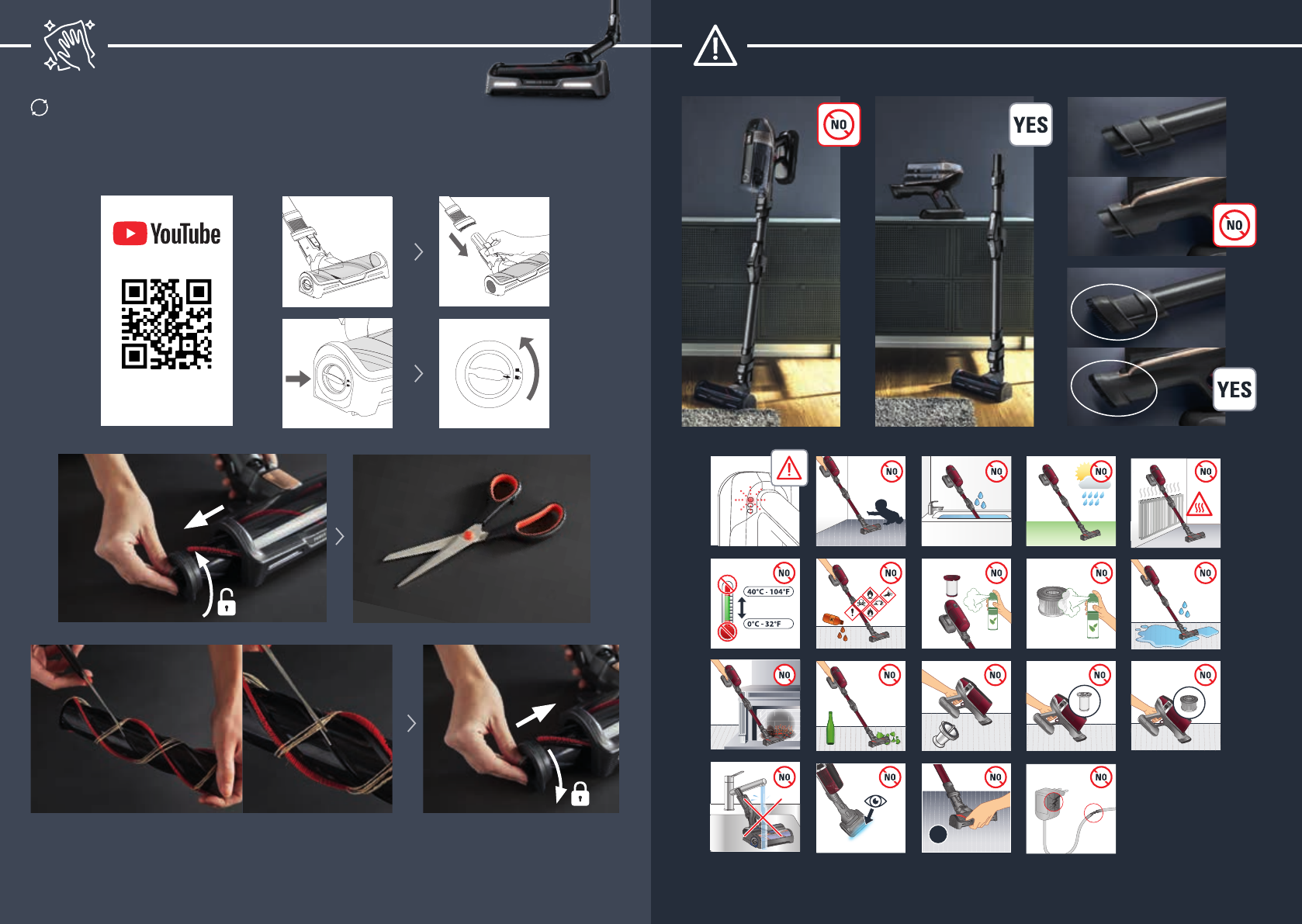 YouTube

NO
YES
NO
YES

NO NO NO NO
NO
40°C - 104°F
0°C - 32°F
NO NO NO NO
NO NO NO NO NO
NO NO NO NO