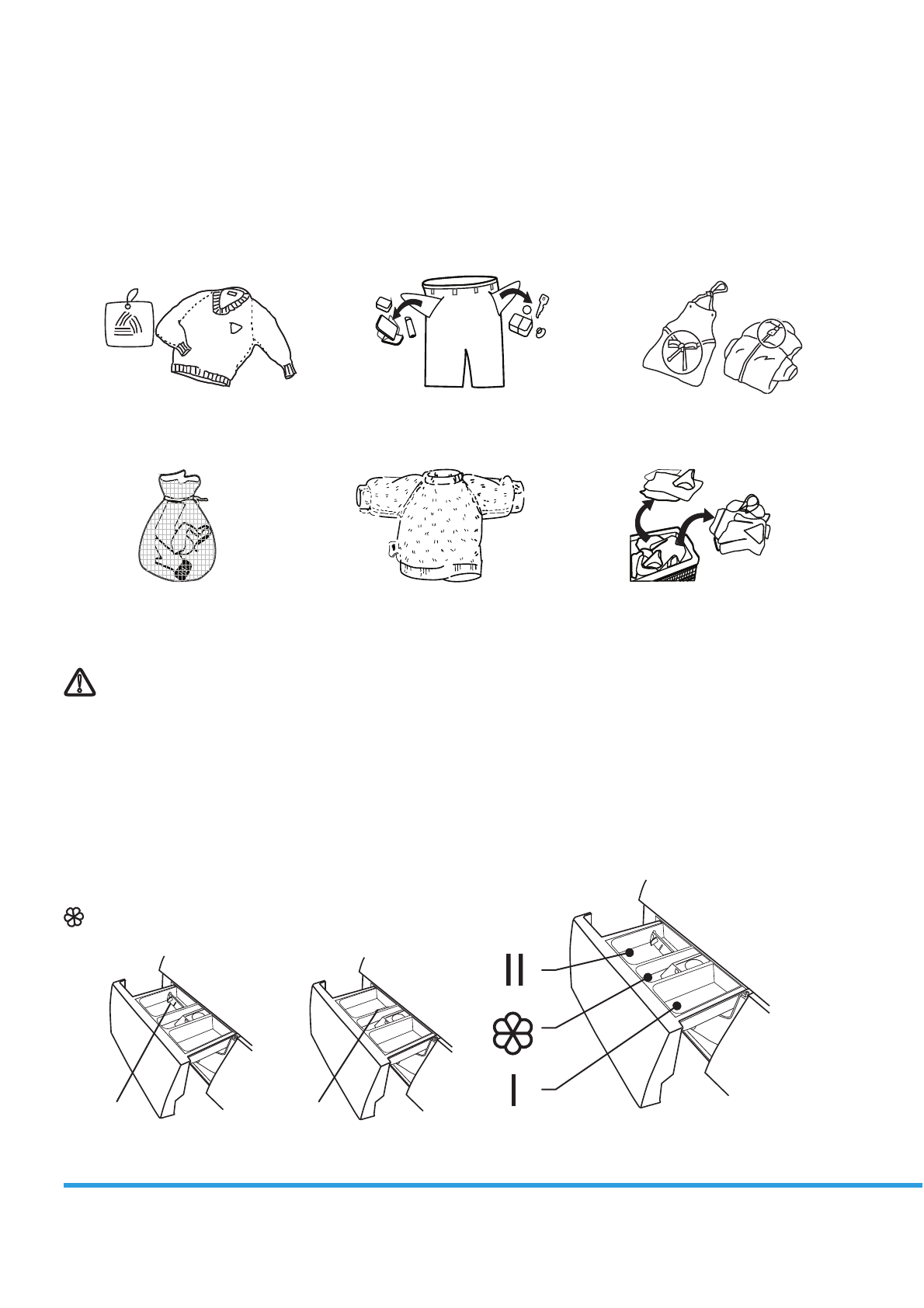 II

I