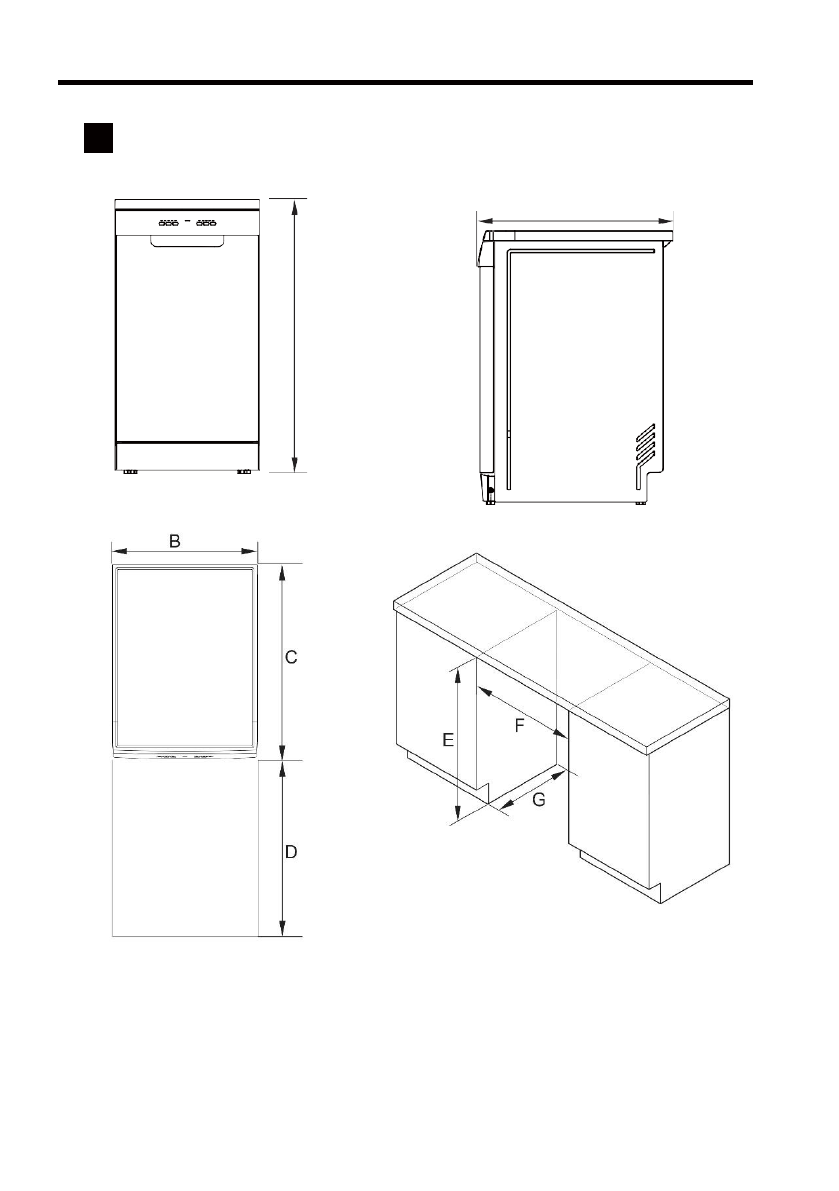 B

C

D

E

F

G