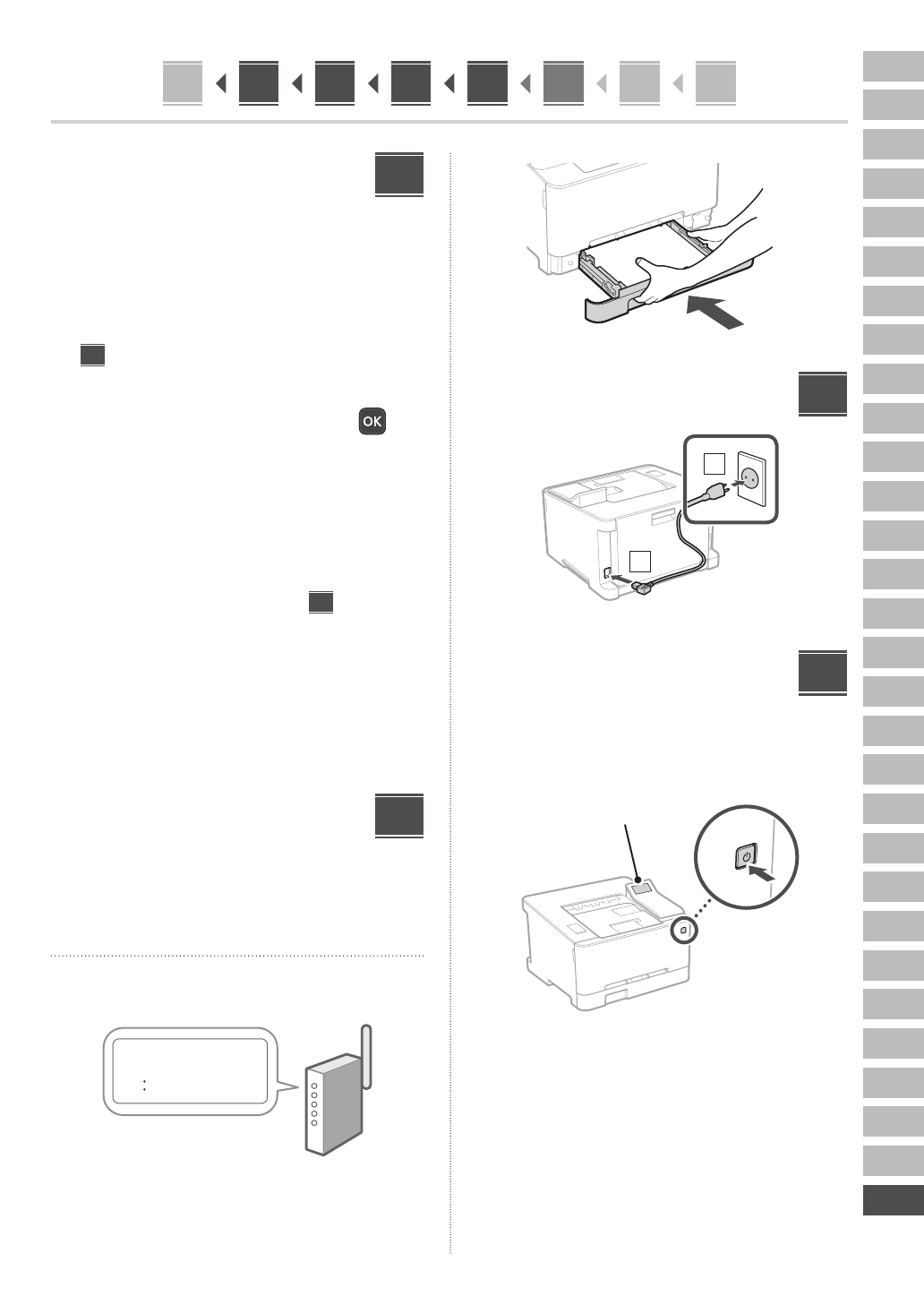 OK