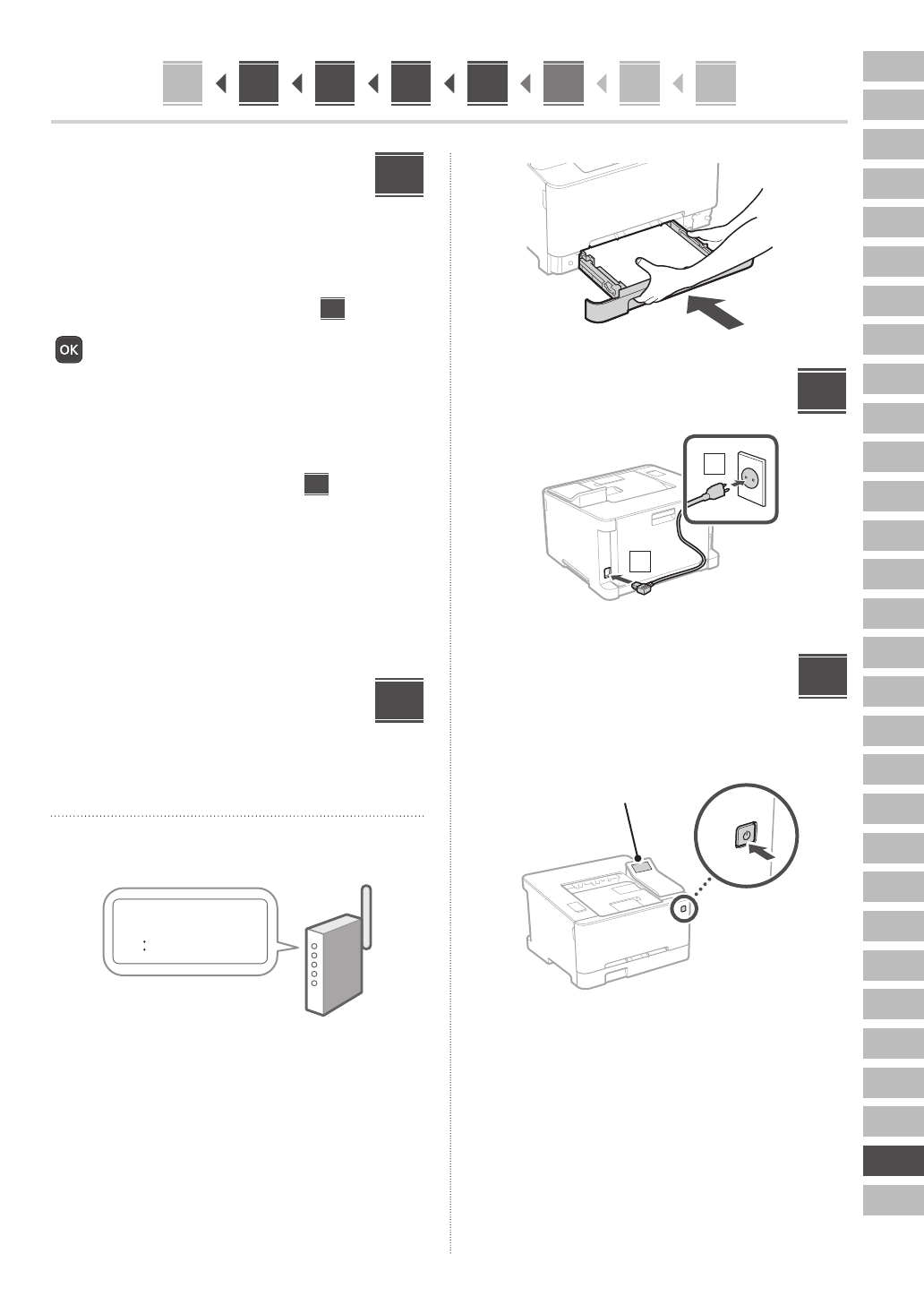 OK