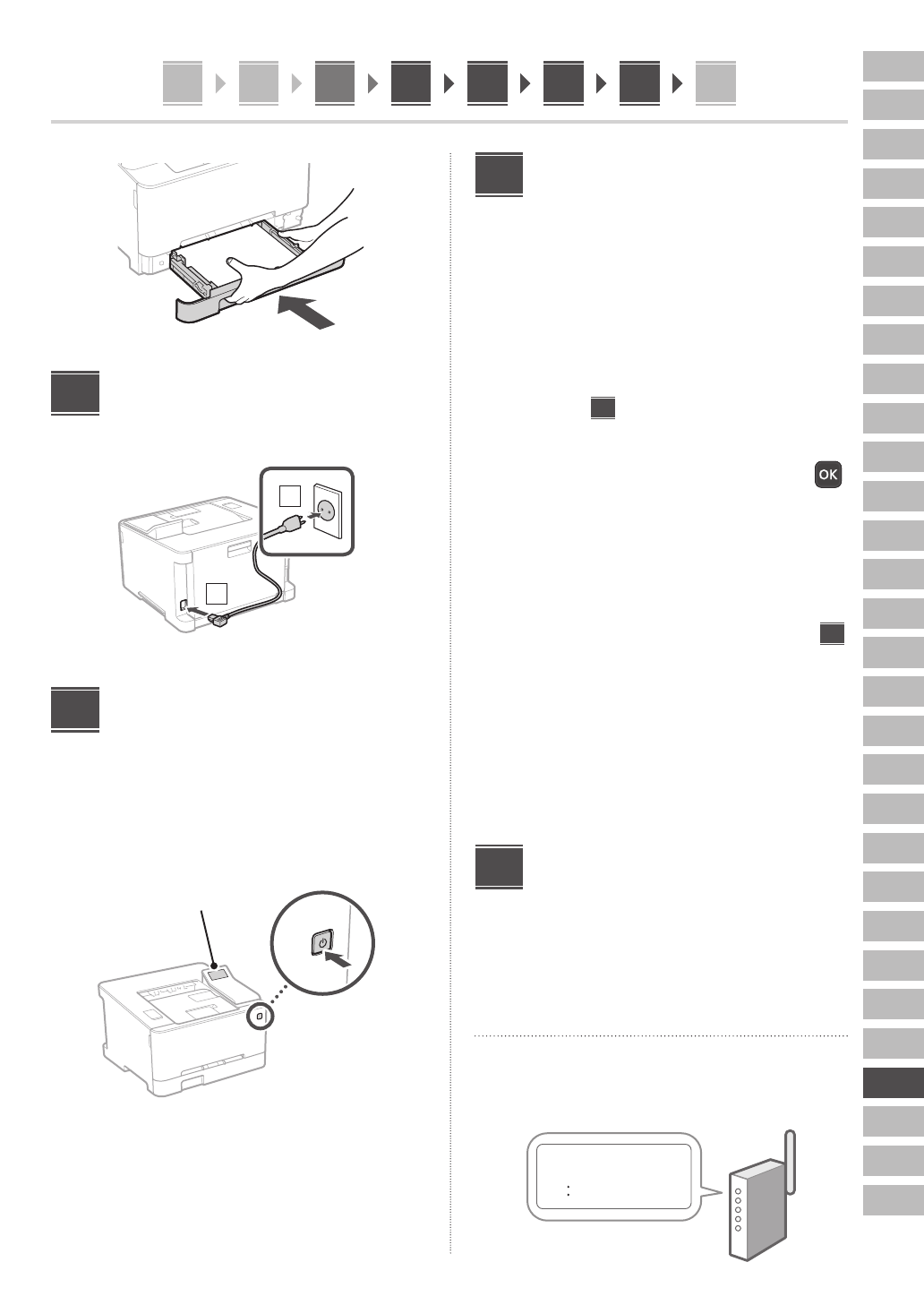 OK

: