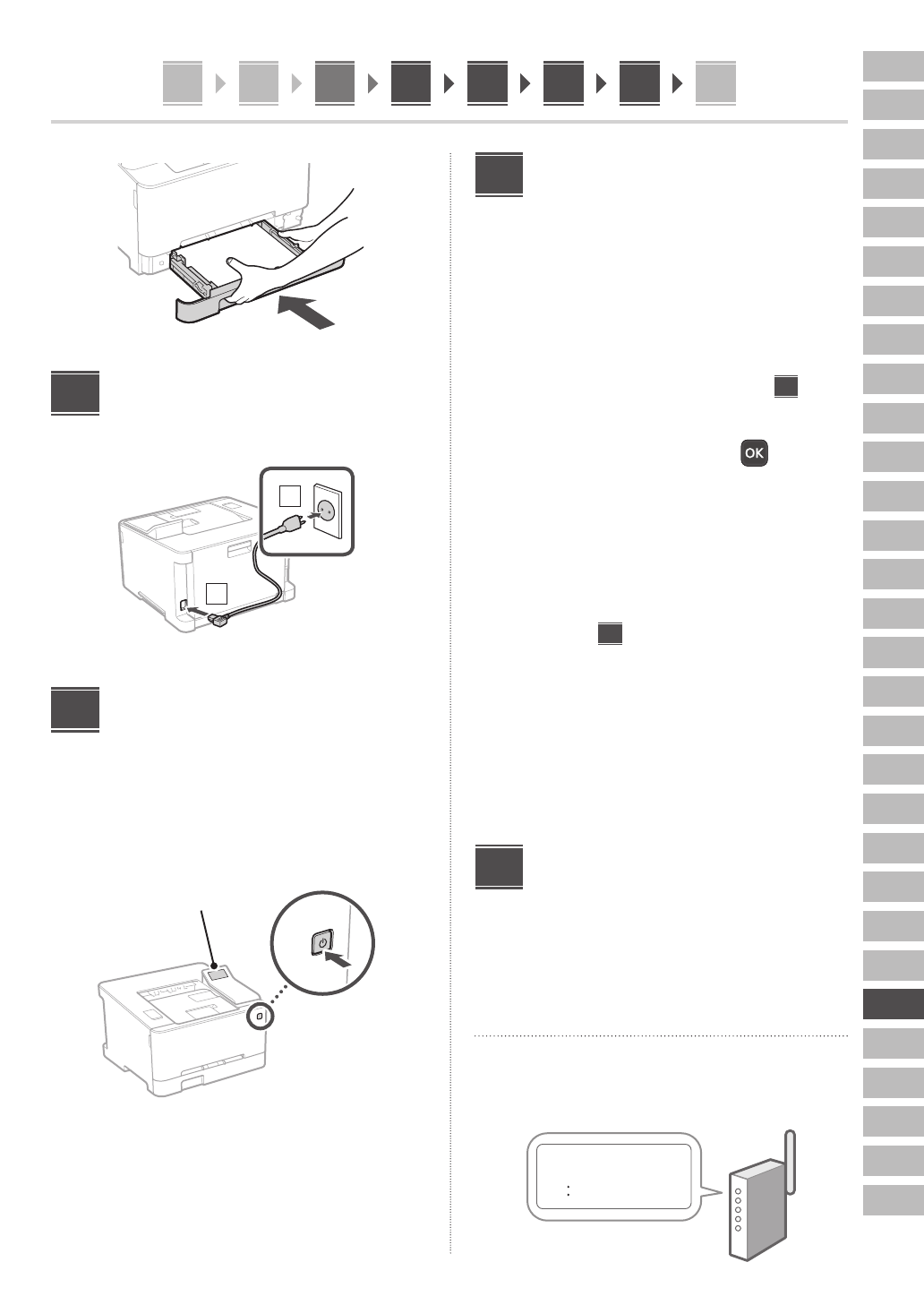 OK

: