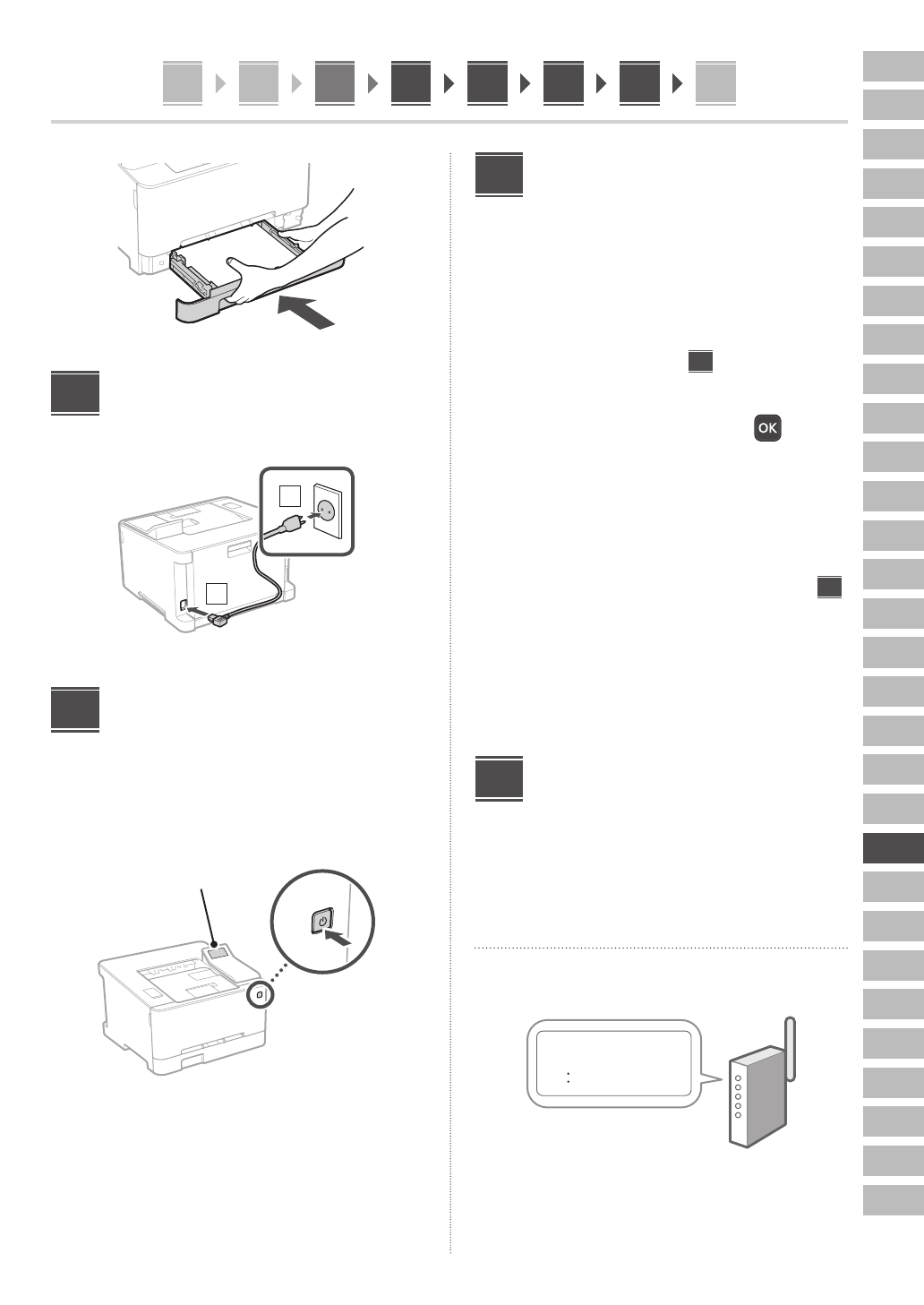 OK

: