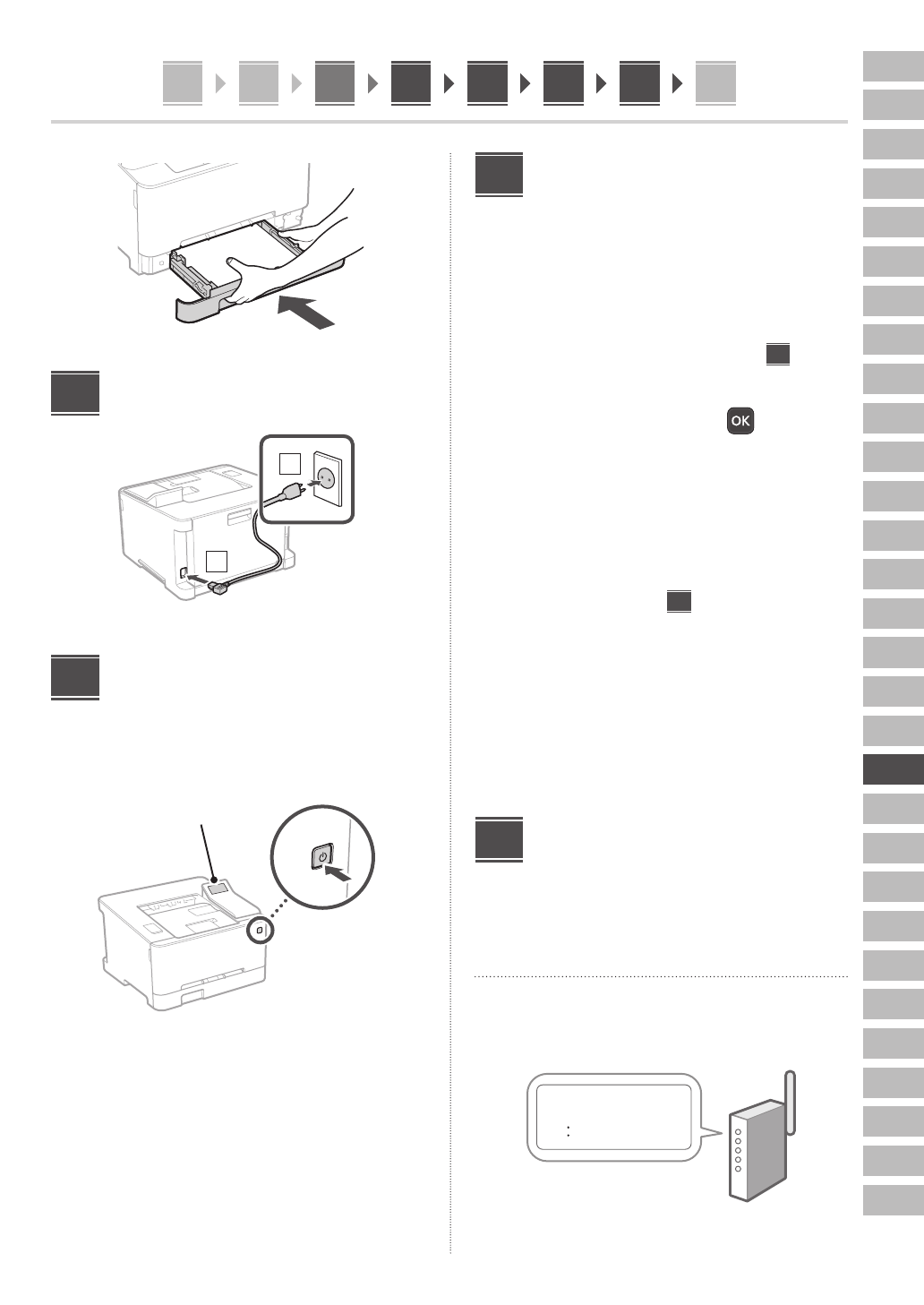 OK