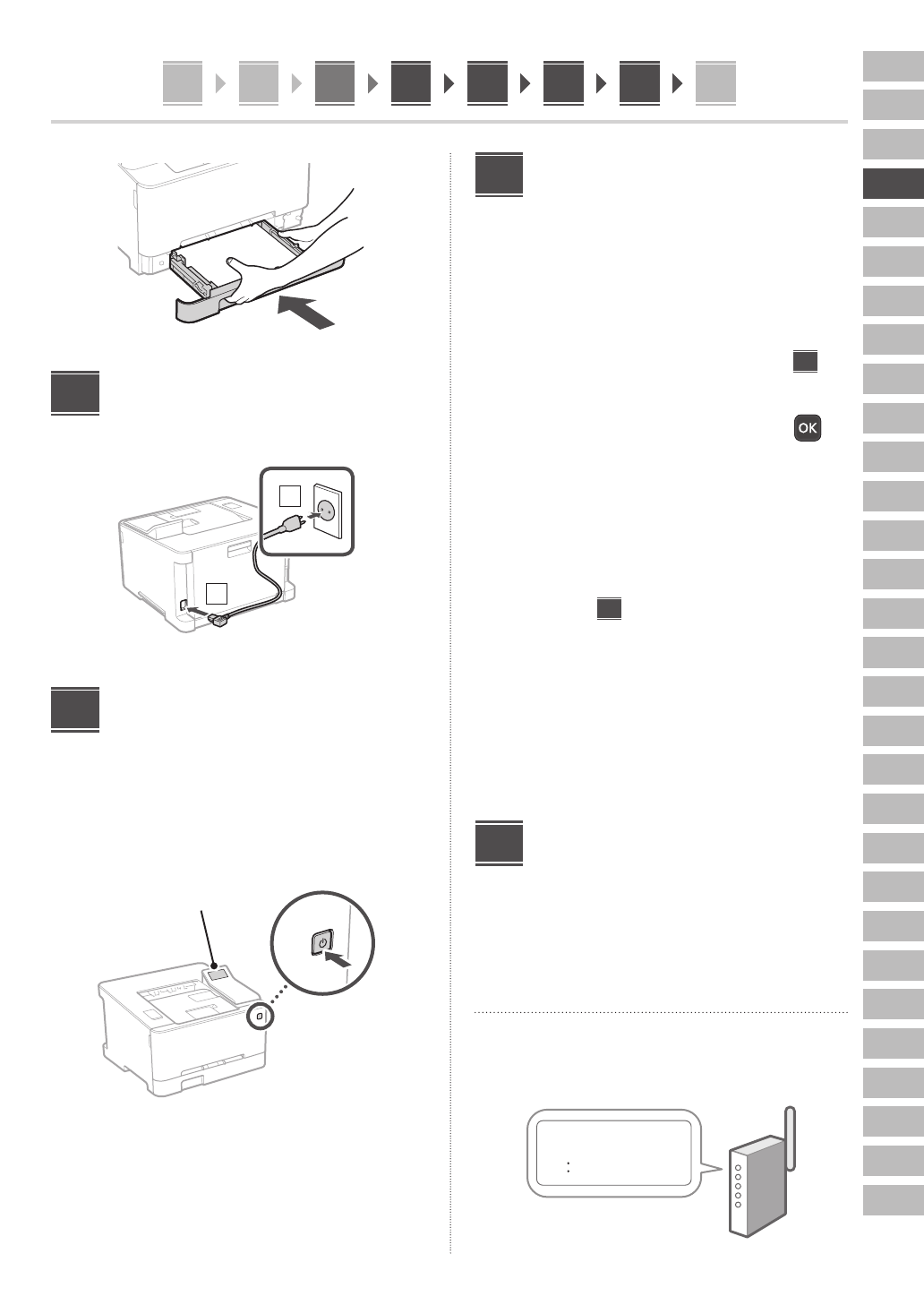 OK

: