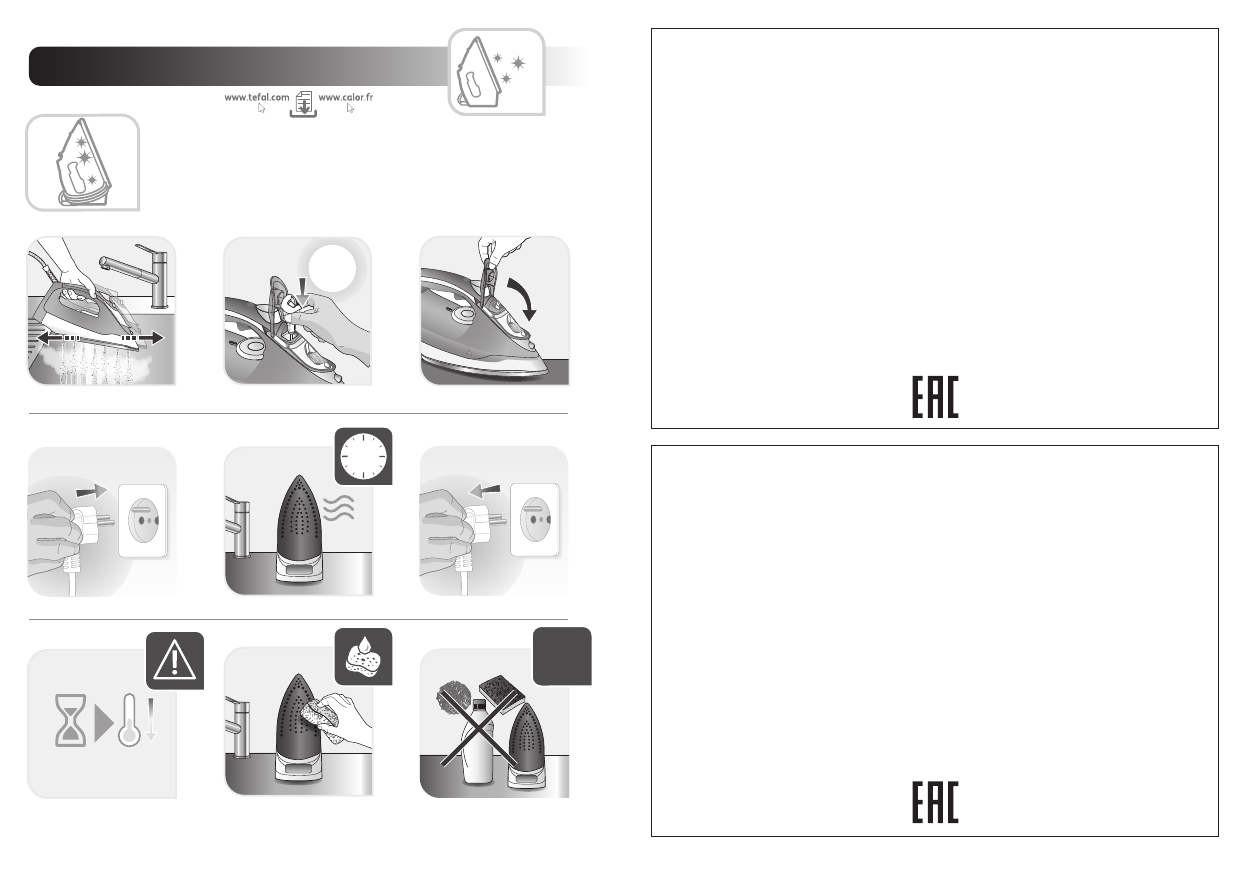 www.tefal.com www.calor.fr

EAC

EAC