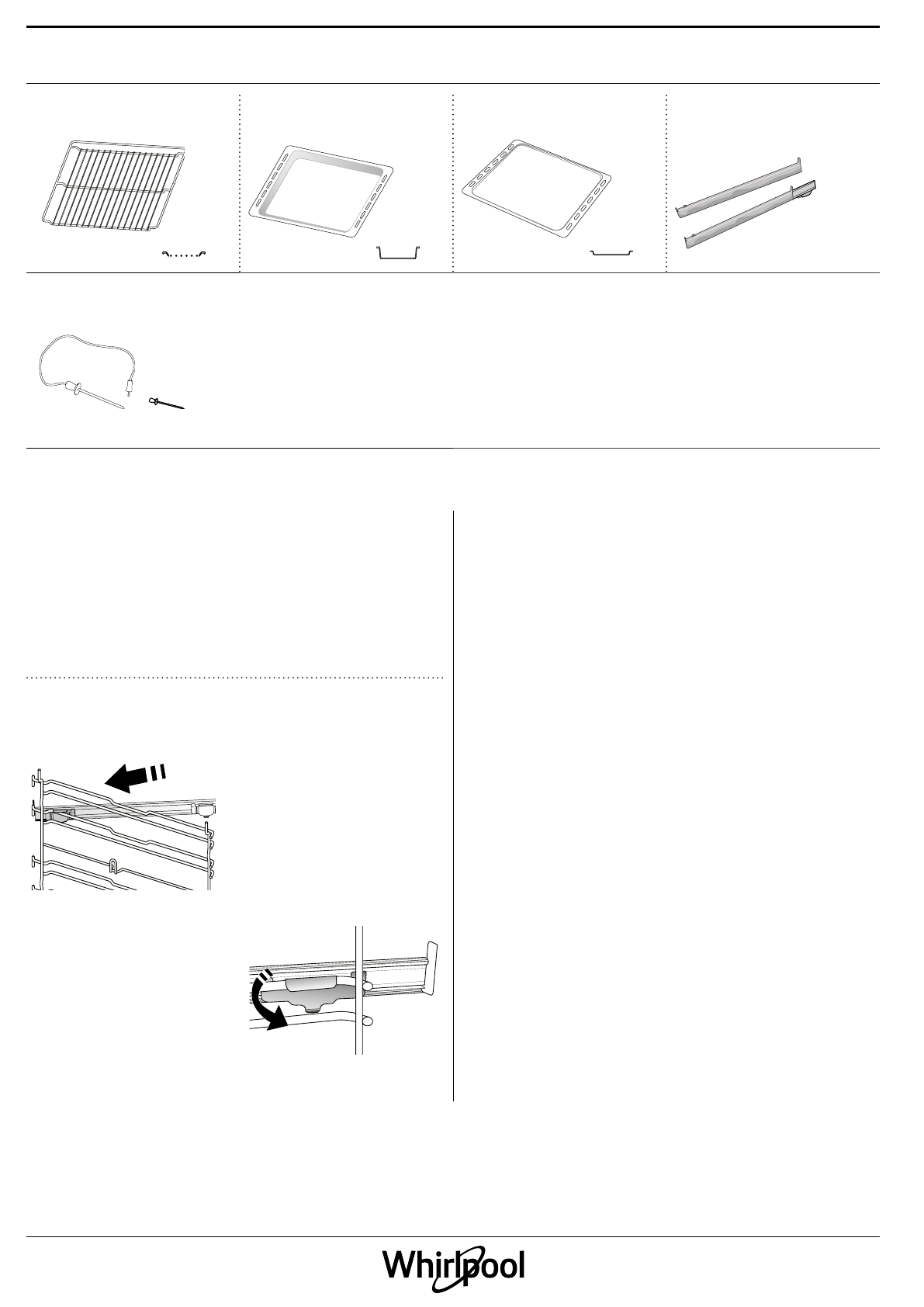 Whirlpool