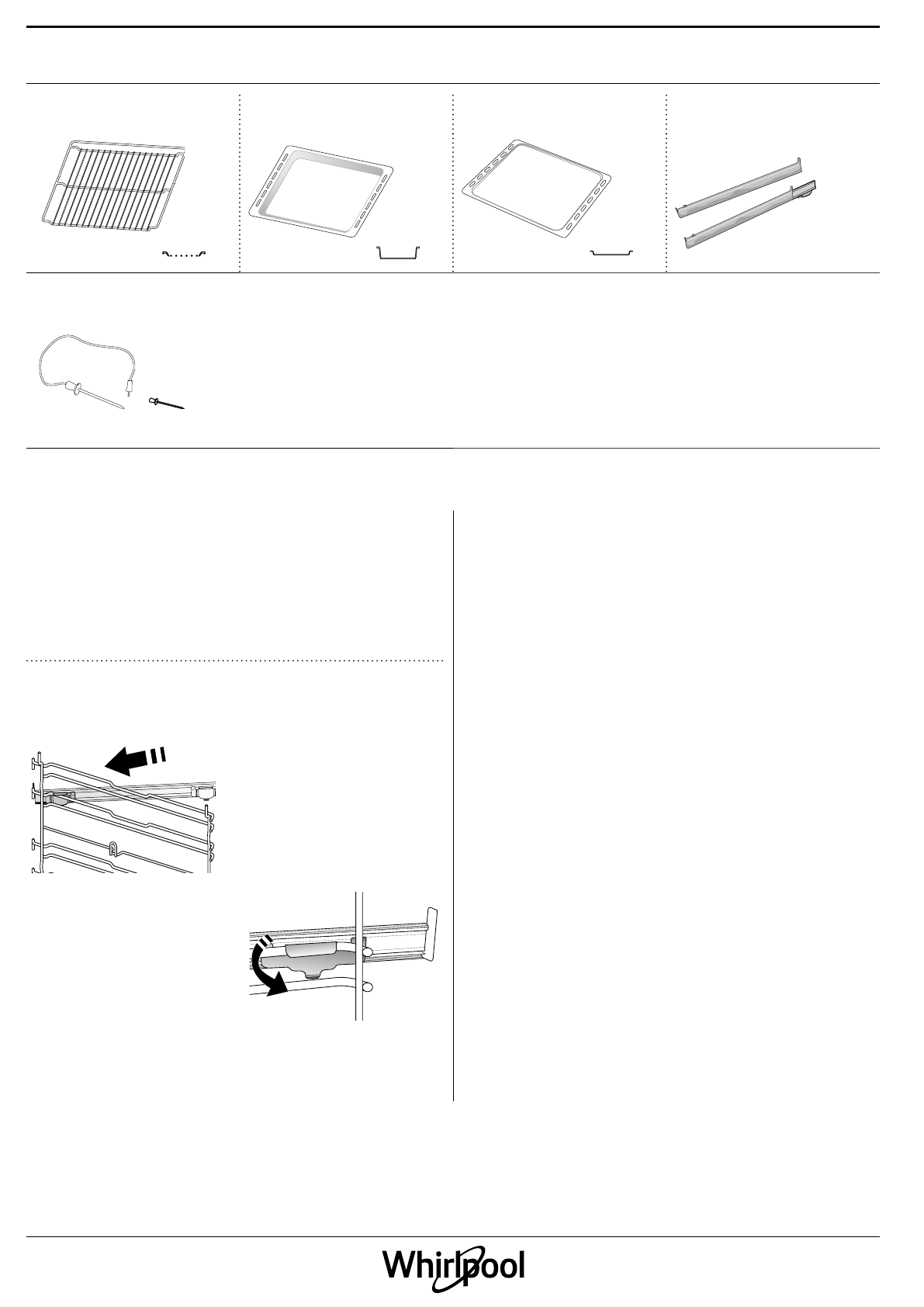 Whirlpool