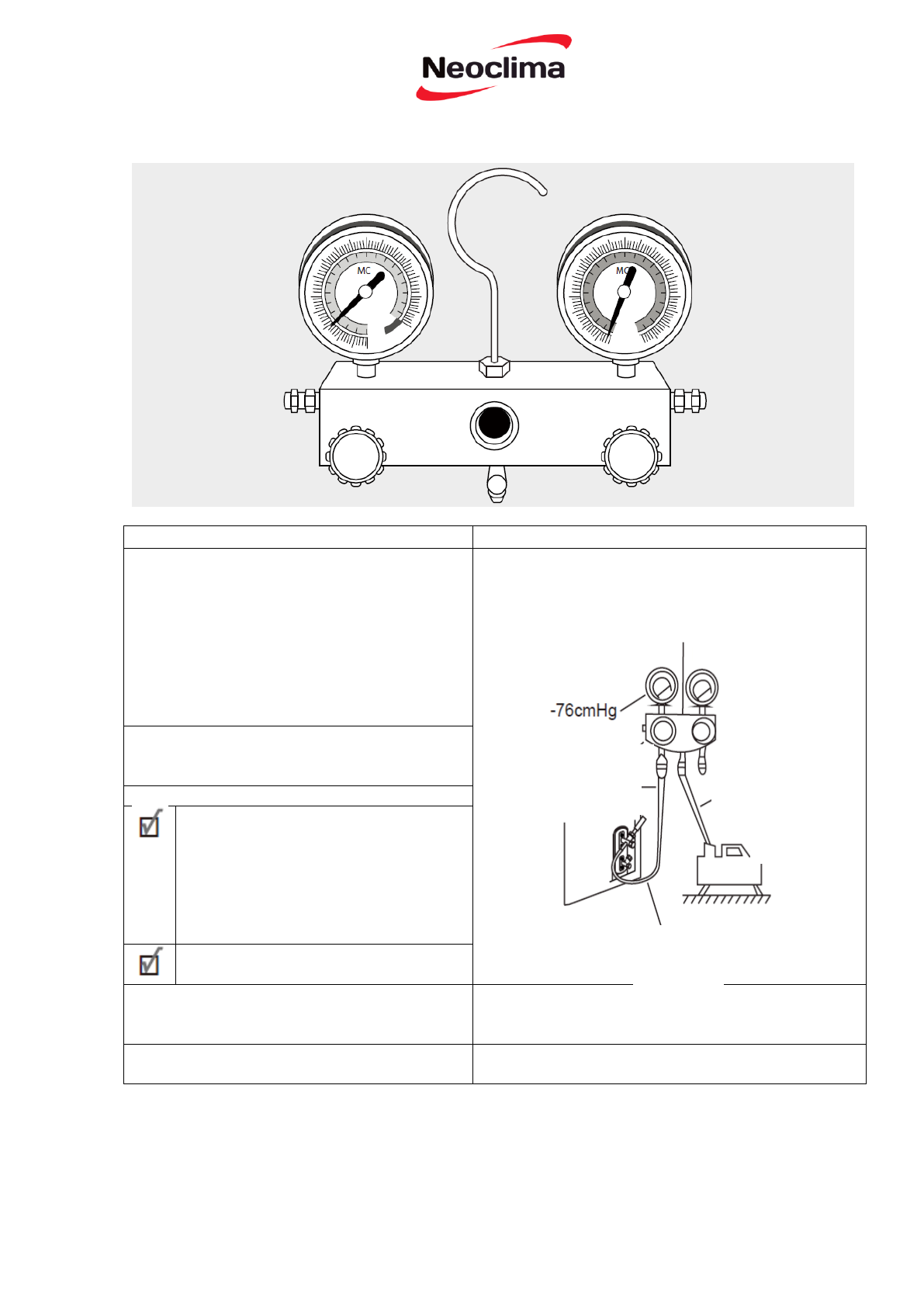 Neoclima

MC

MC

-76cmHg