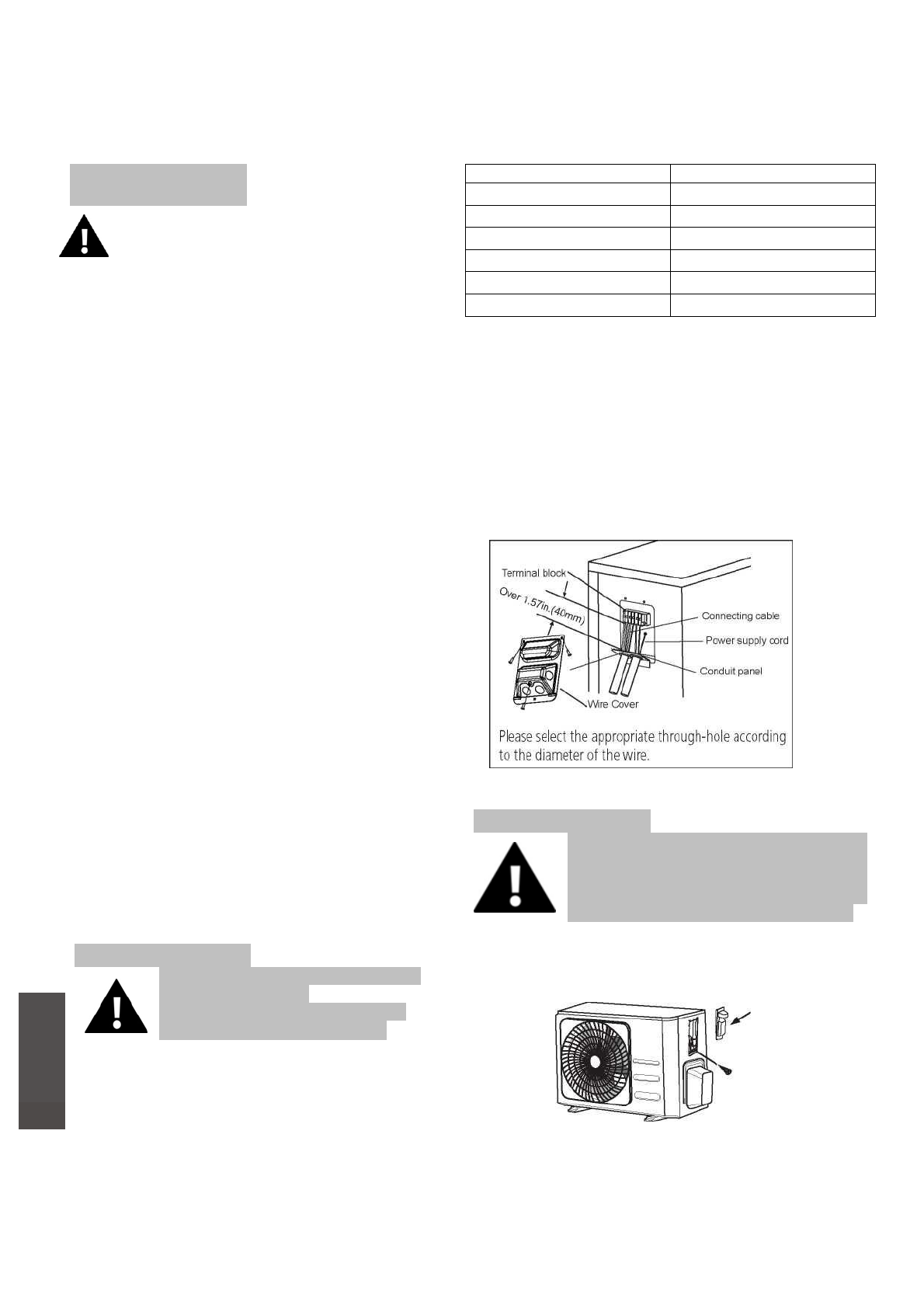 Terminal block

Over 1.57in.(40mm)

Connecting cable

Power supply cord

Conduit panel

Wire Cover

Please select the appropriate through-hole according to the diameter of the wire.