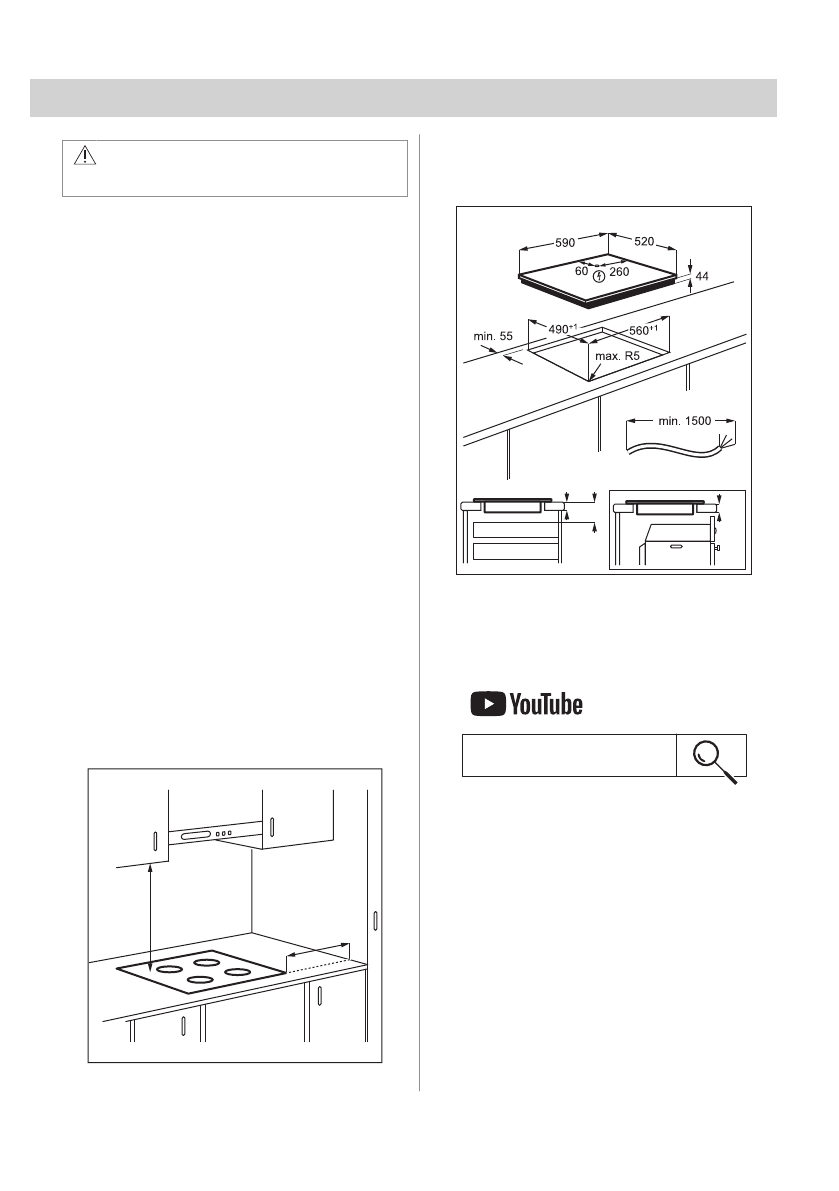 590
520
60
260
44
min. 55
$490^{+1}$
$560^{+1}$
max. R5
min. 1500

YouTube