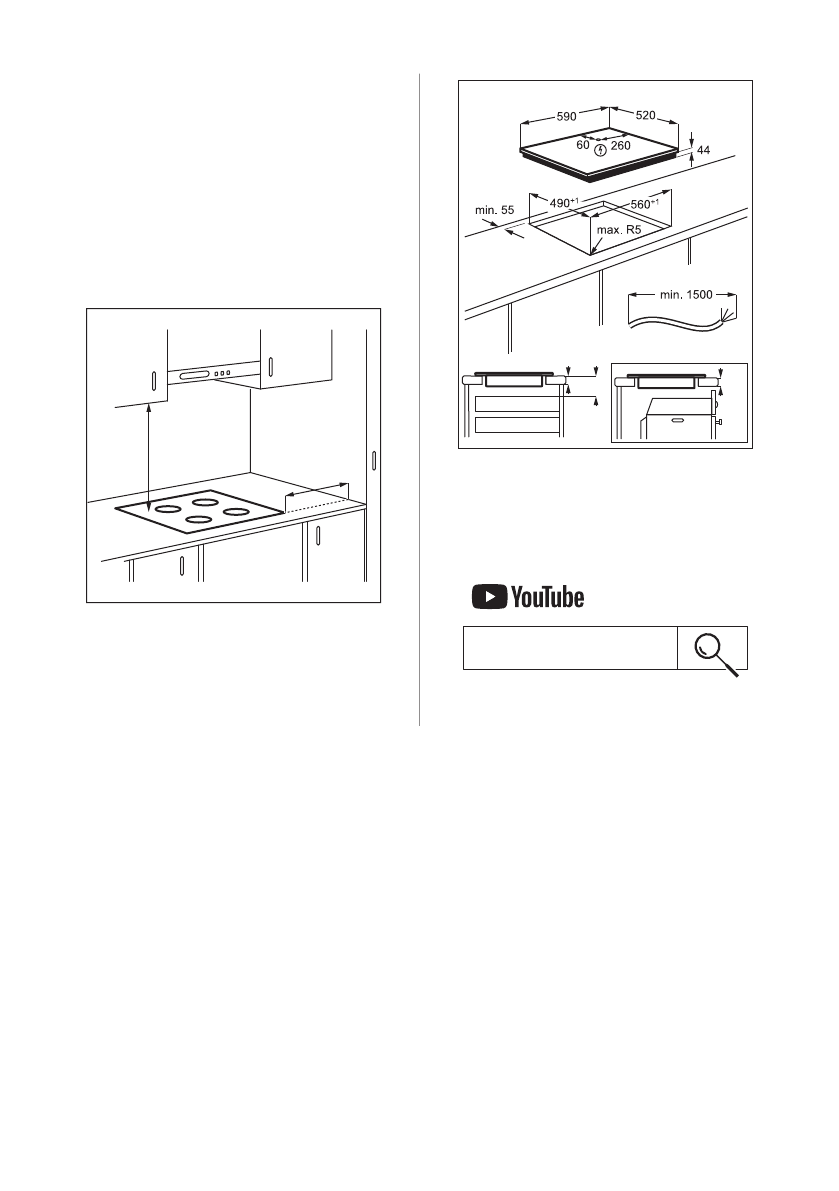 590
520
60
260
44
min. 55
$490^{+1}$
$560^{+1}$
max. R5
min. 1500

YouTube