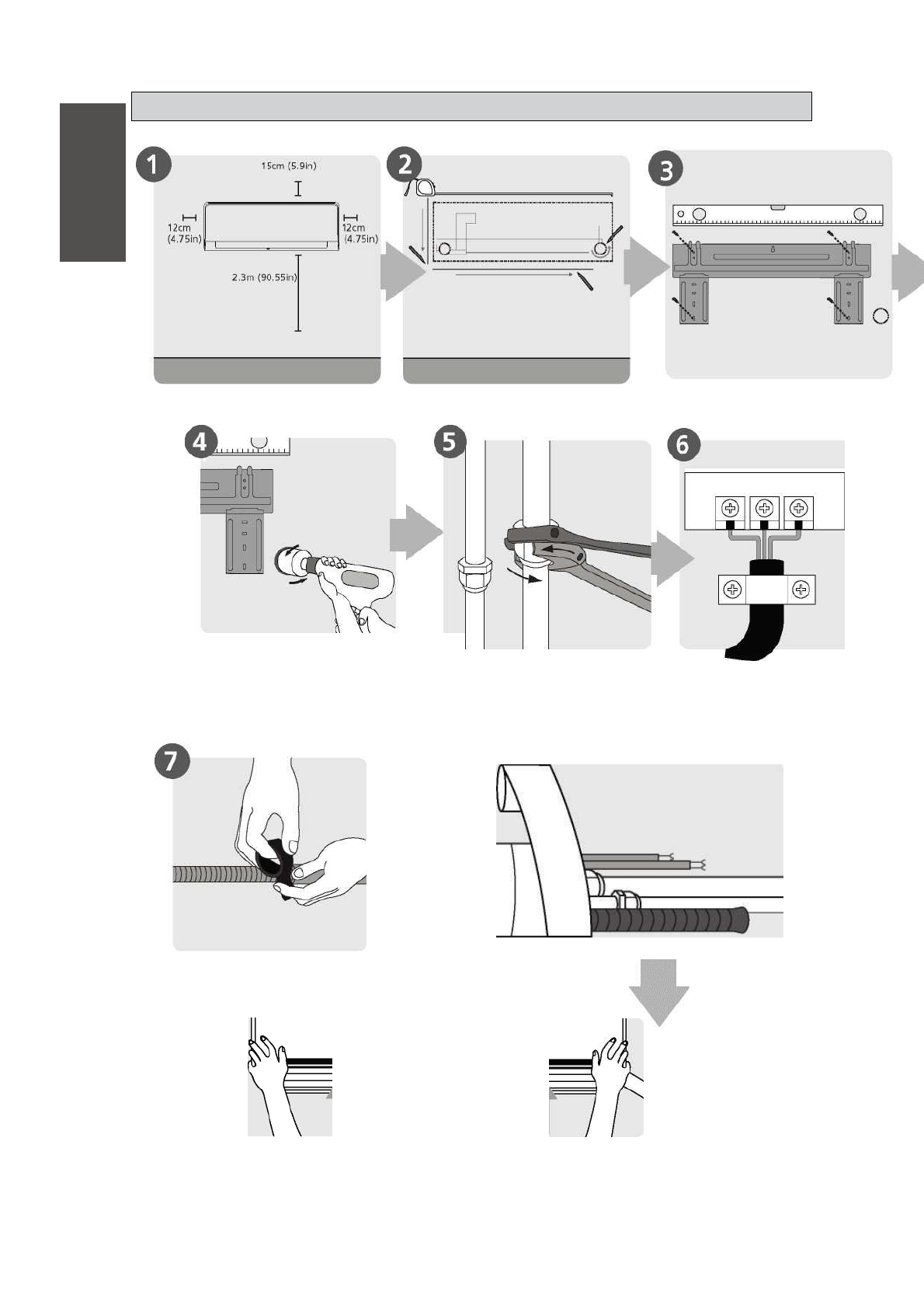 1

15cm (5.9in)

12cm (4.75in)

12cm (4.75in)

2.3m (90.55in)

2

3

4

5

6

7