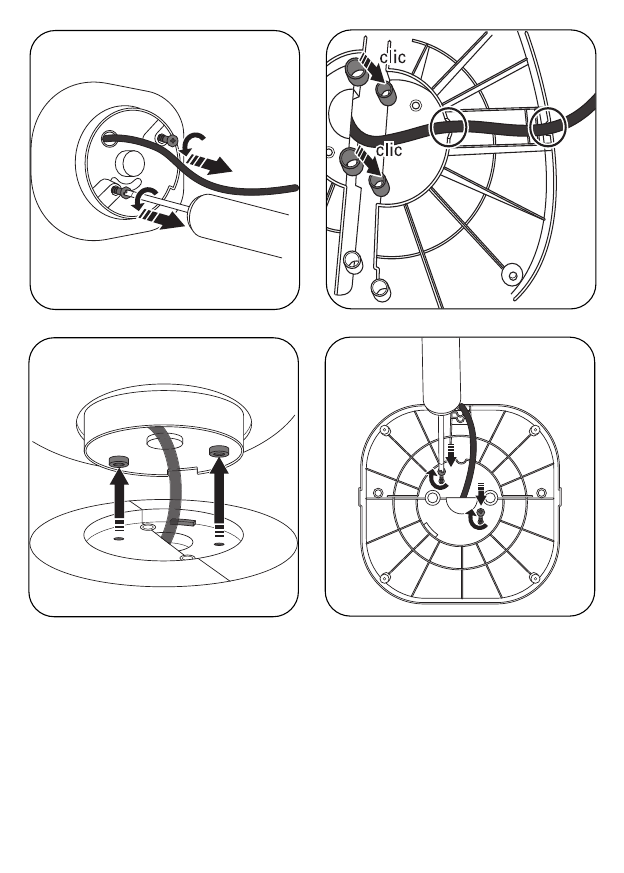 clic

clic