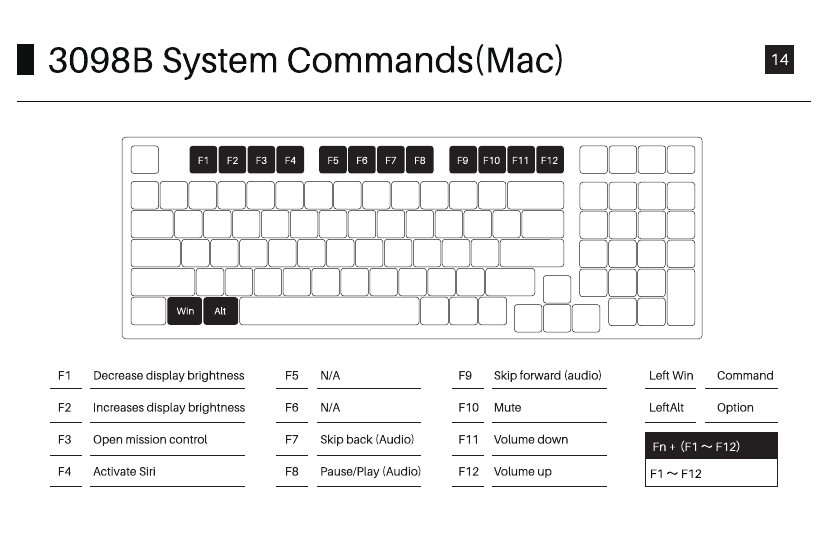 3098B System Commands(Mac)

14

F1 F2 F3 F4 F5 F6 F7 F8 F9 F10 F11 F12

Win Alt

| F1 | Decrease display brightness |
|---|---|
| F2 | Increases display brightness |
| F3 | Open mission control |
| F4 | Activate Siri |

| F5 | N/A |
|---|---|
| F6 | N/A |
| F7 | Skip back (Audio) |
| F8 | Pause/Play (Audio) |

| F9 | Skip forward (audio) |
|---|---|
| F10 | Mute |
| F11 | Volume down |
| F12 | Volume up |

| Left Win | Command |
|---|---|
| LeftAlt | Option |

Fn + (F1 ~ F12)

F1 ~ F12