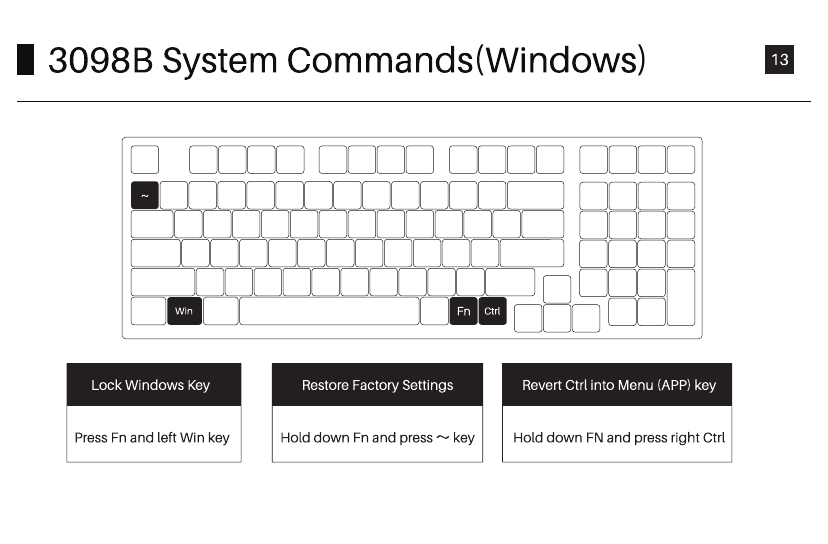 3098B System Commands(Windows)

13

~

Win

Fn

Ctrl

Lock Windows Key

Press Fn and left Win key

Restore Factory Settings

Hold down Fn and press ～ key

Revert Ctrl into Menu (APP) key

Hold down FN and press right Ctrl