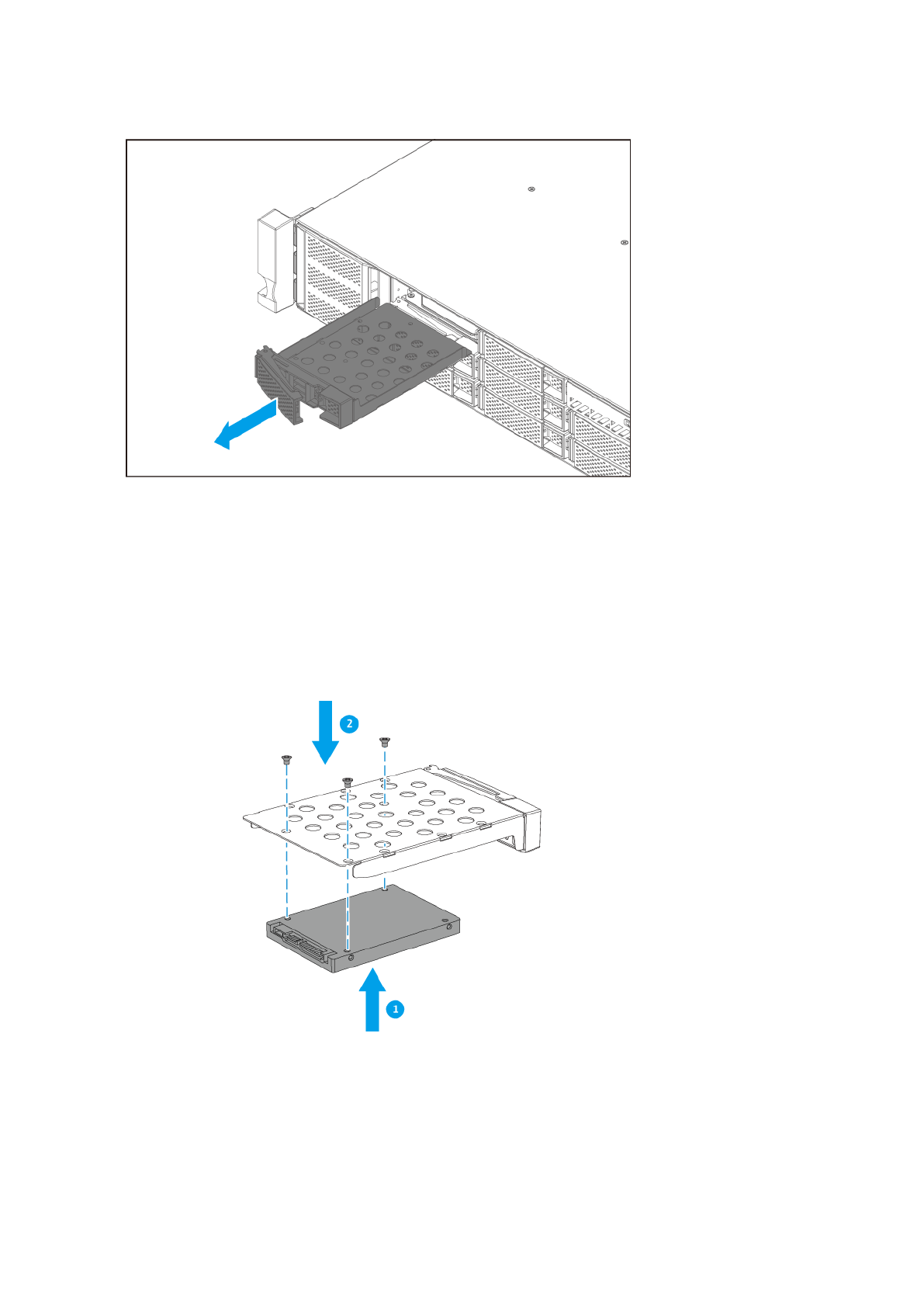 2

1