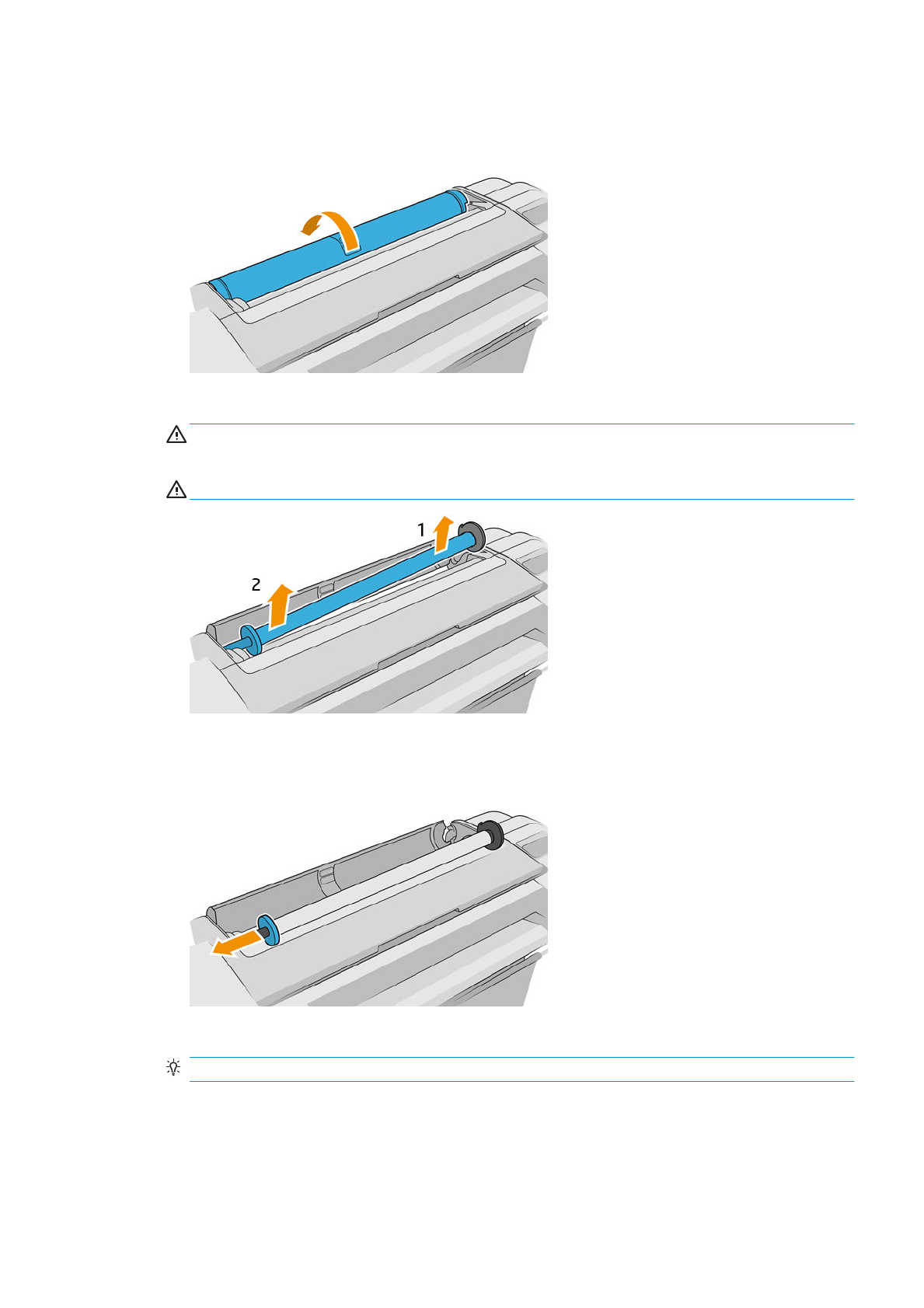 1

2