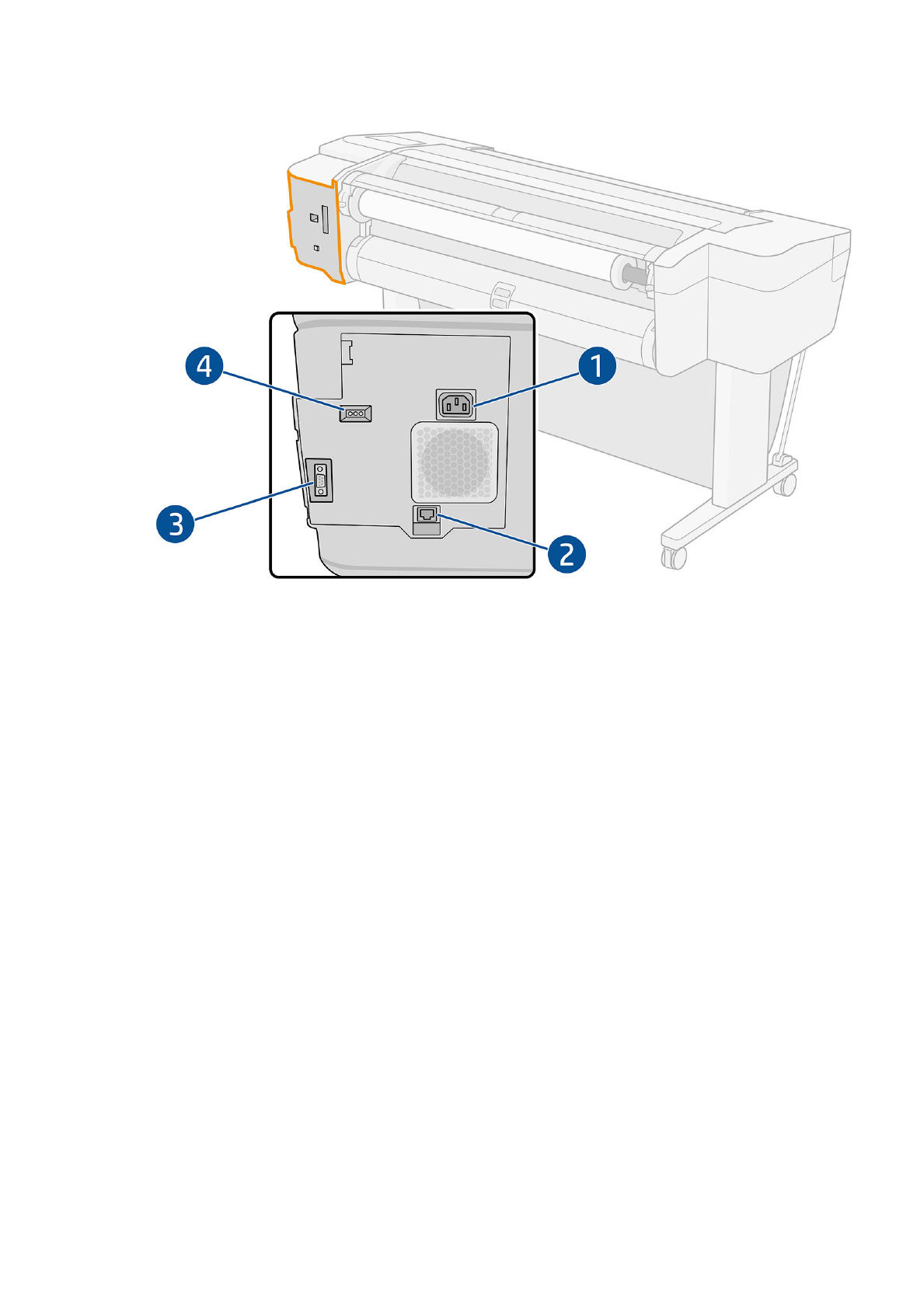 4
1
3
2