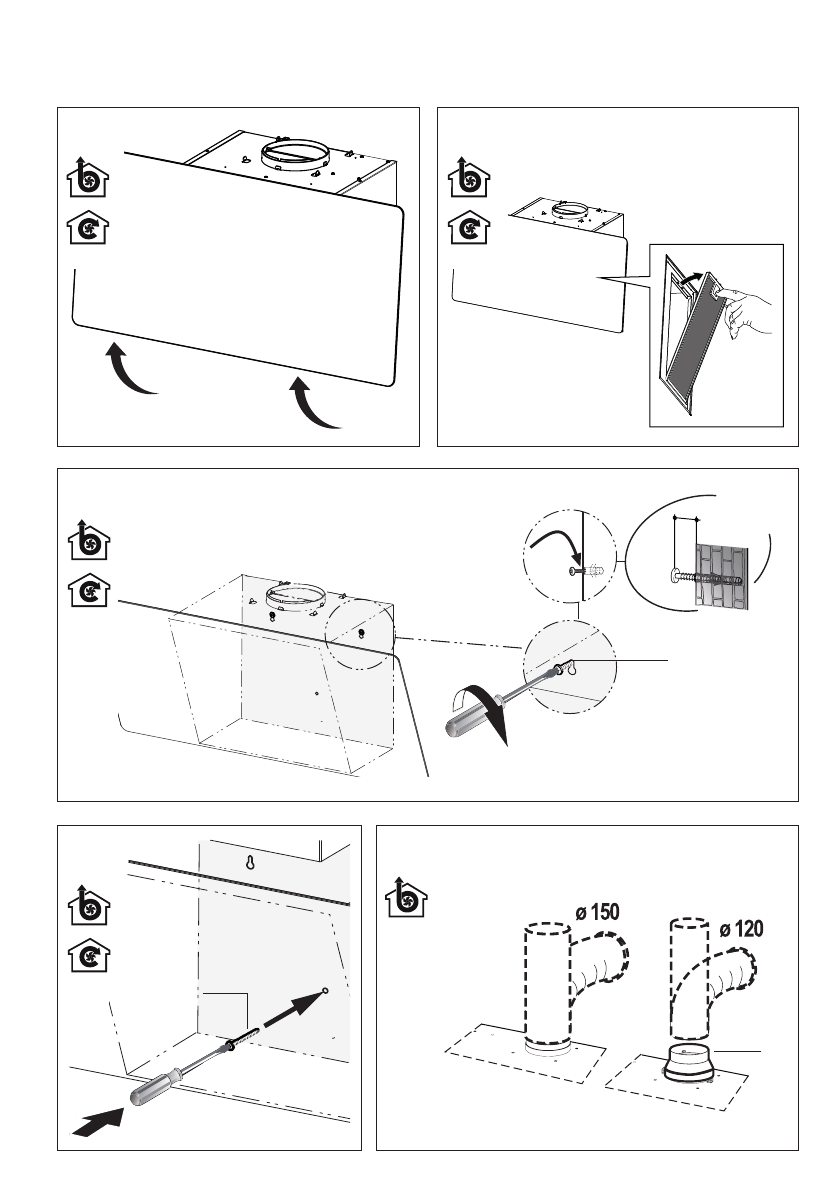 ø 150

ø 120