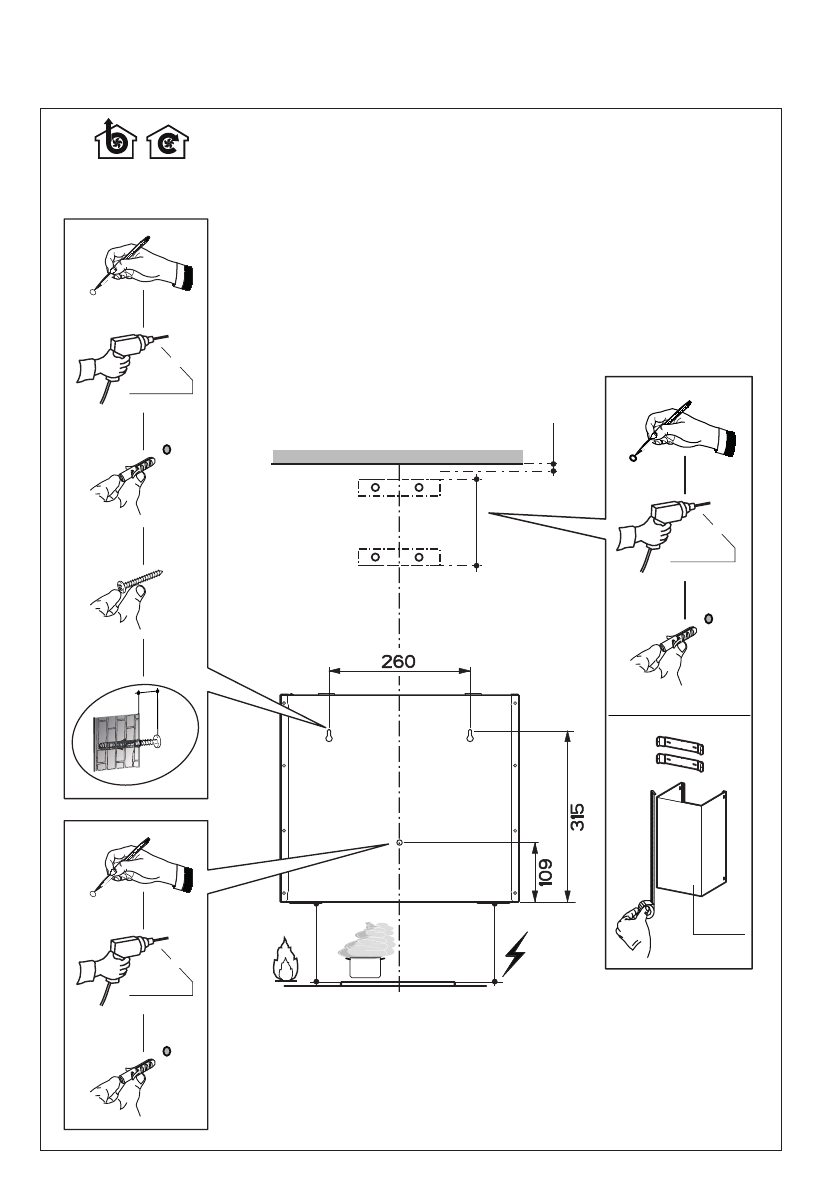 260

315

109