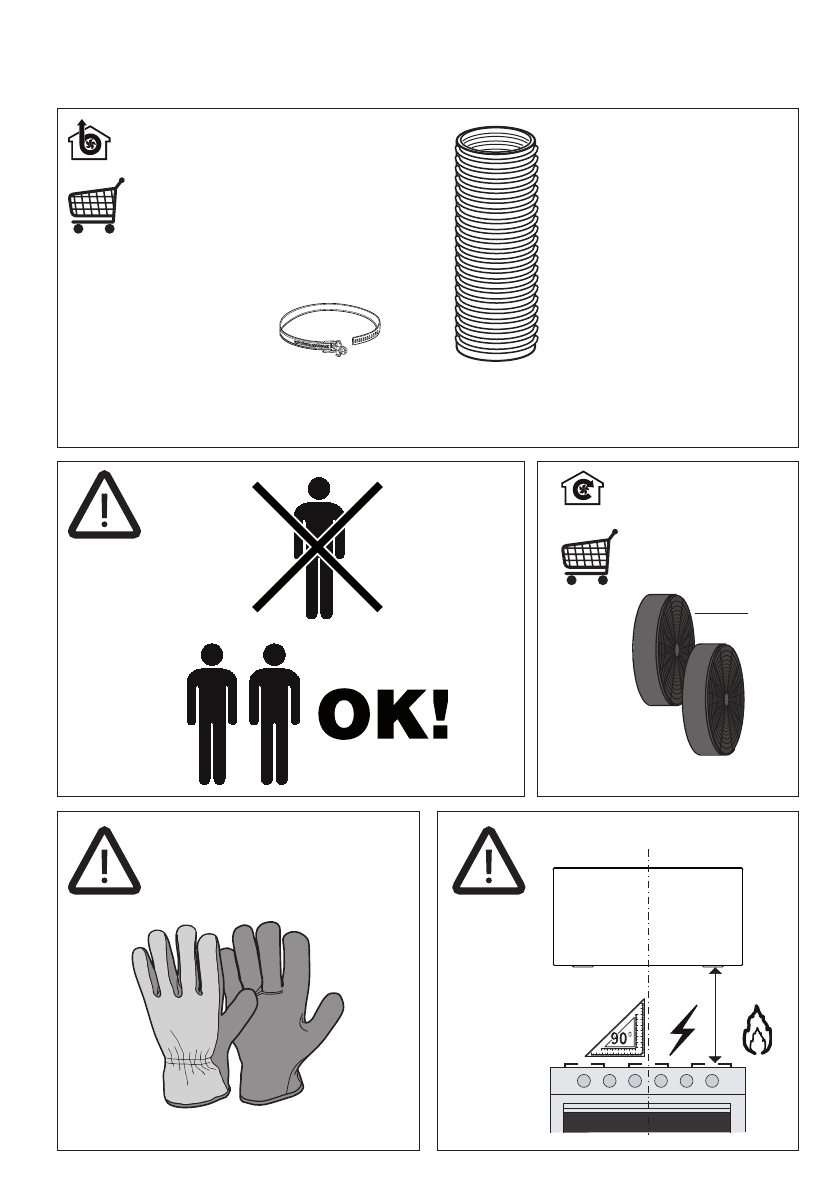 OK!

90°