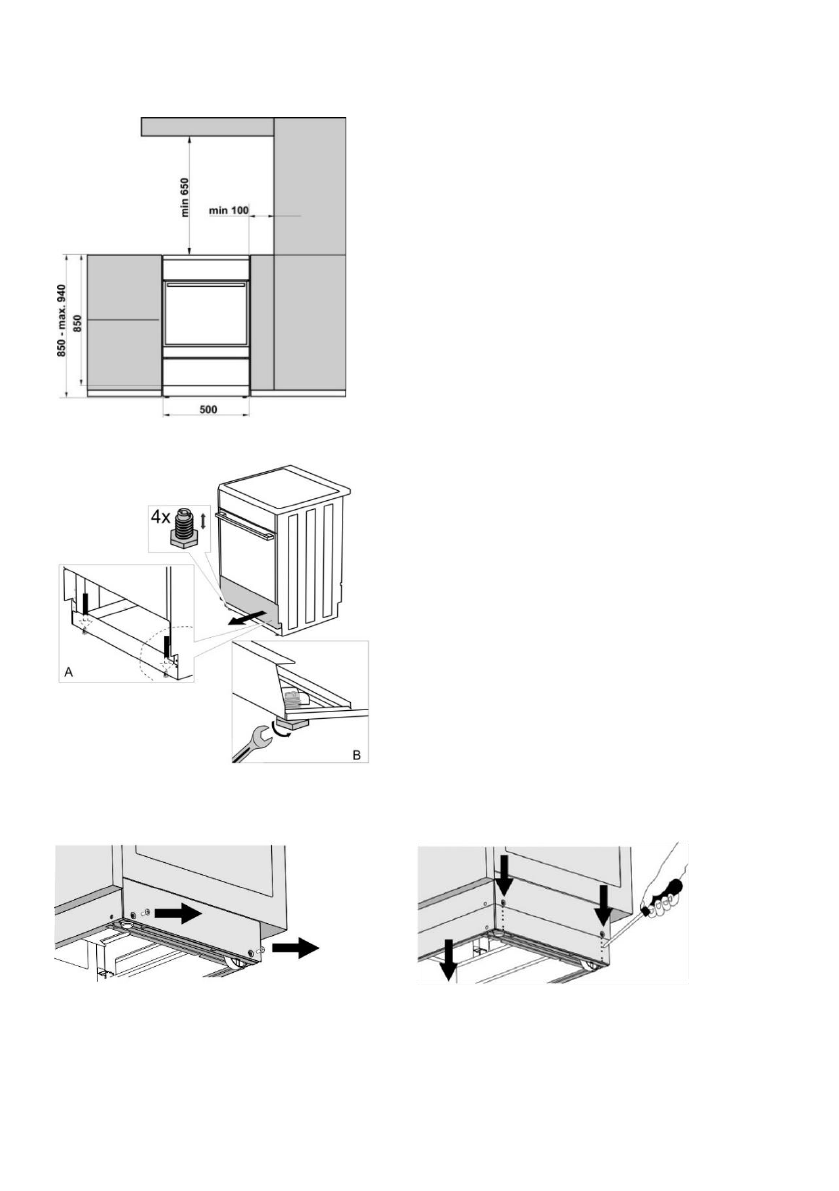 min 650
min 100
850 - max. 940
850
500

4x
A
B