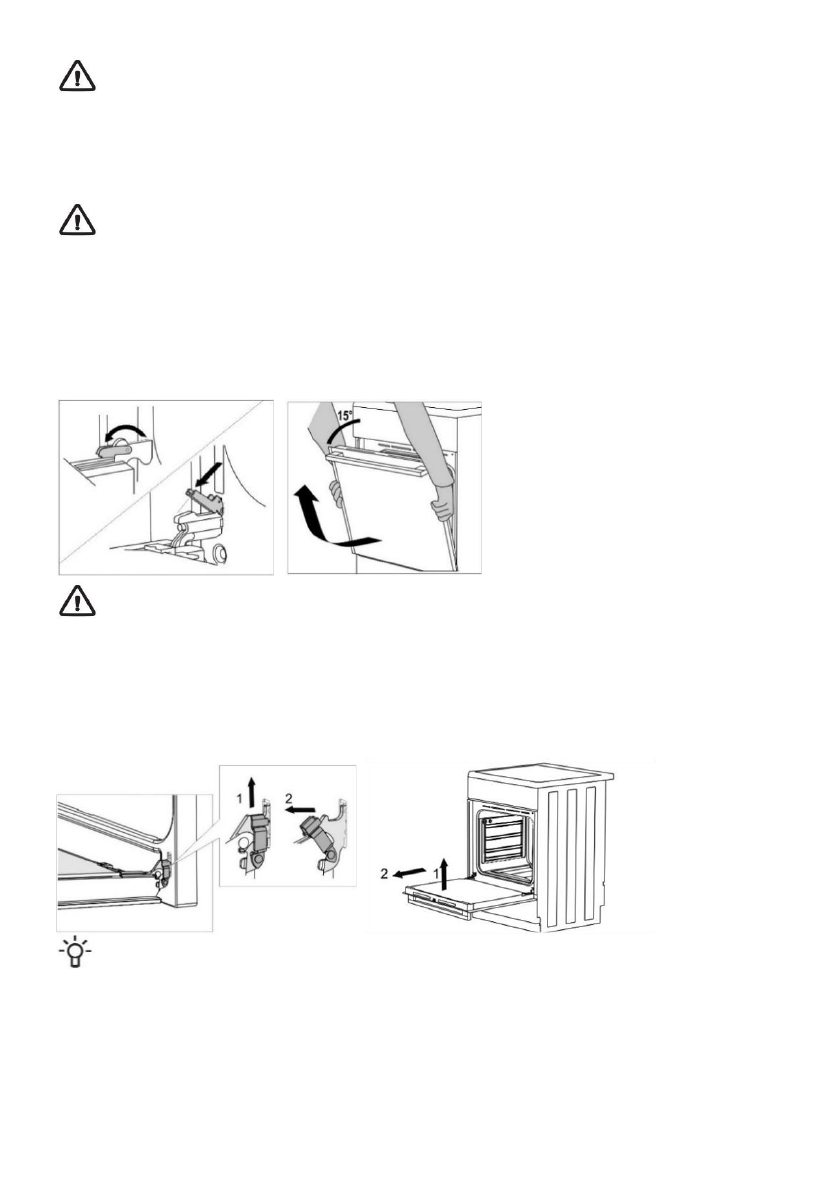 15°

1

2

2

1