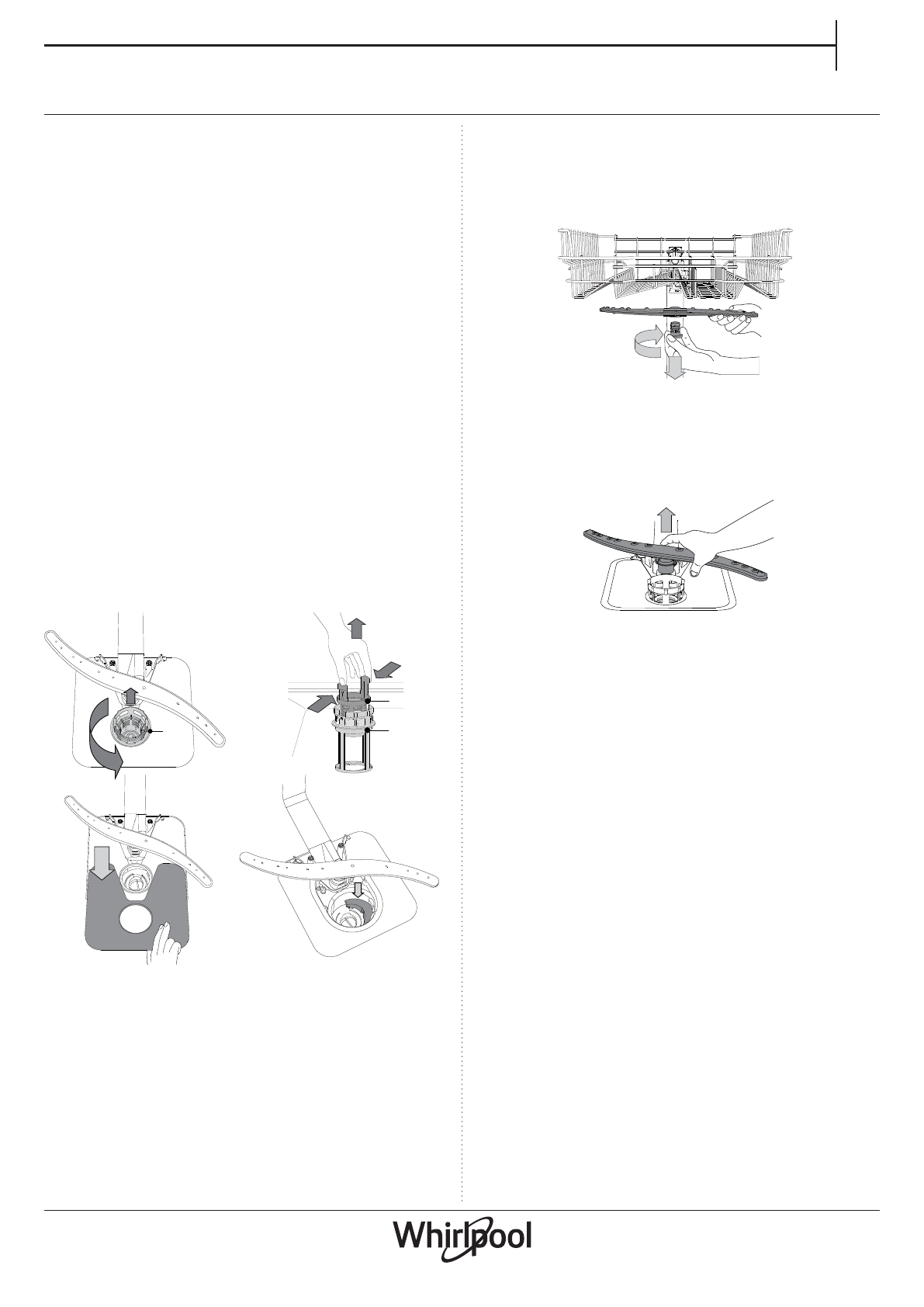 Whirlpool