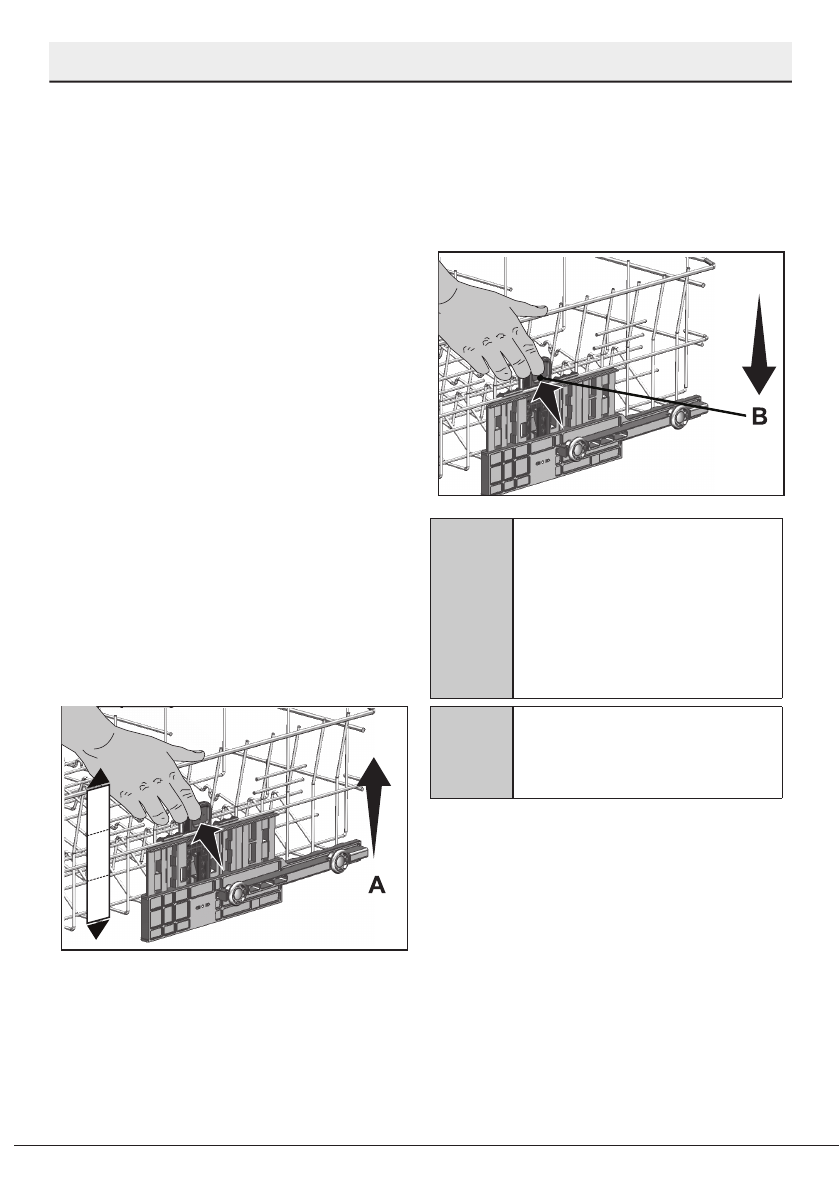 B

A