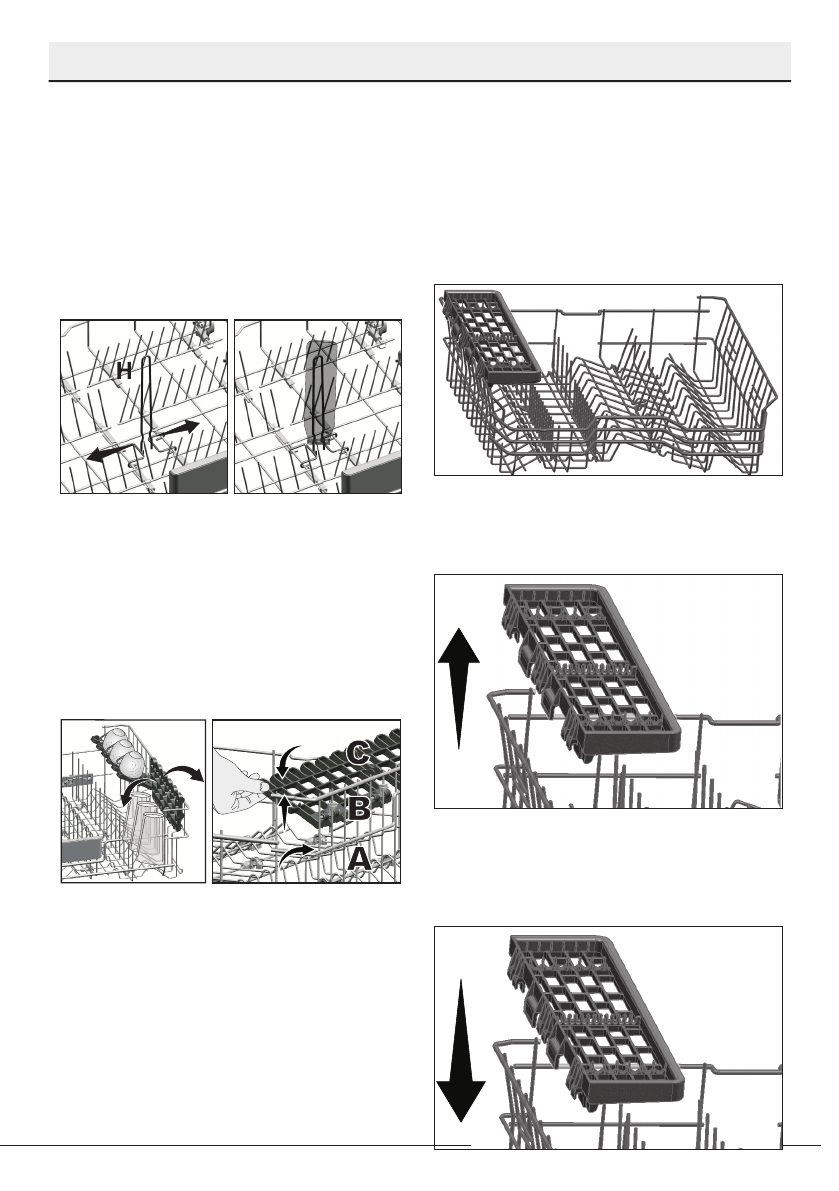 H

C

B

A