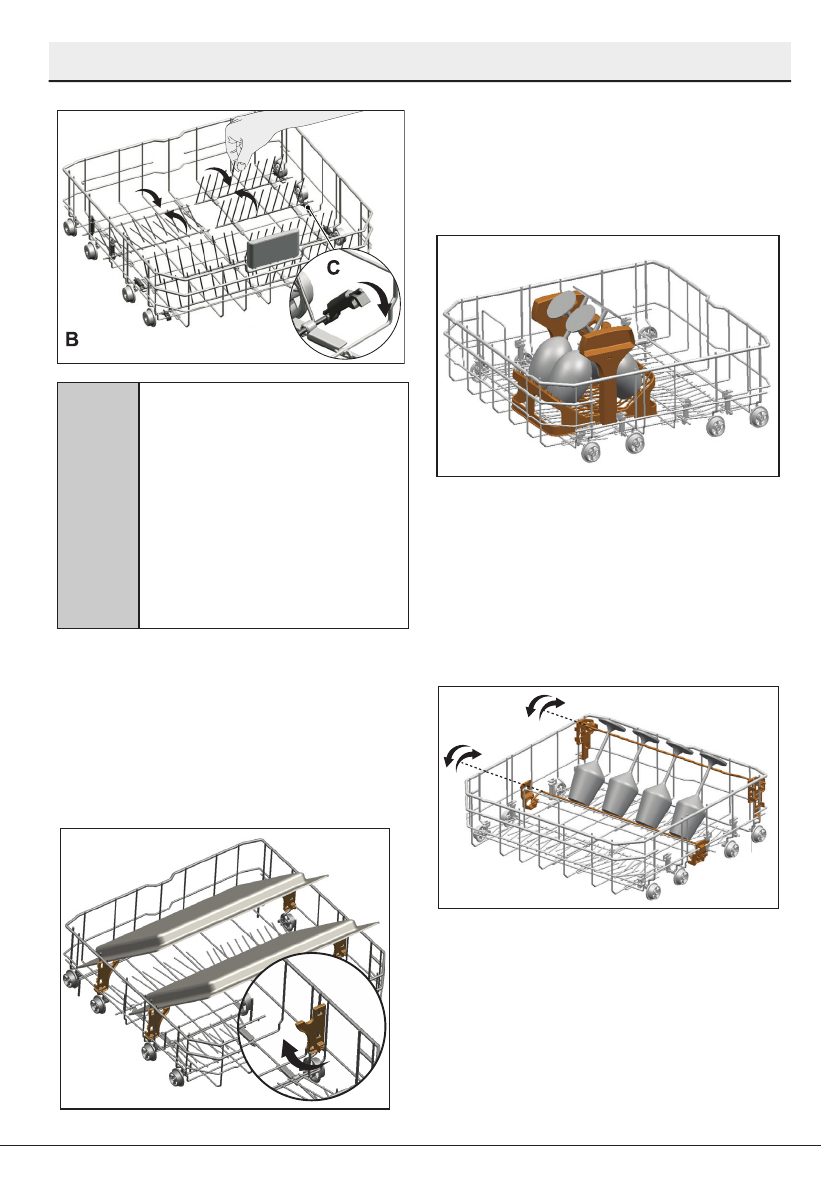 C

B