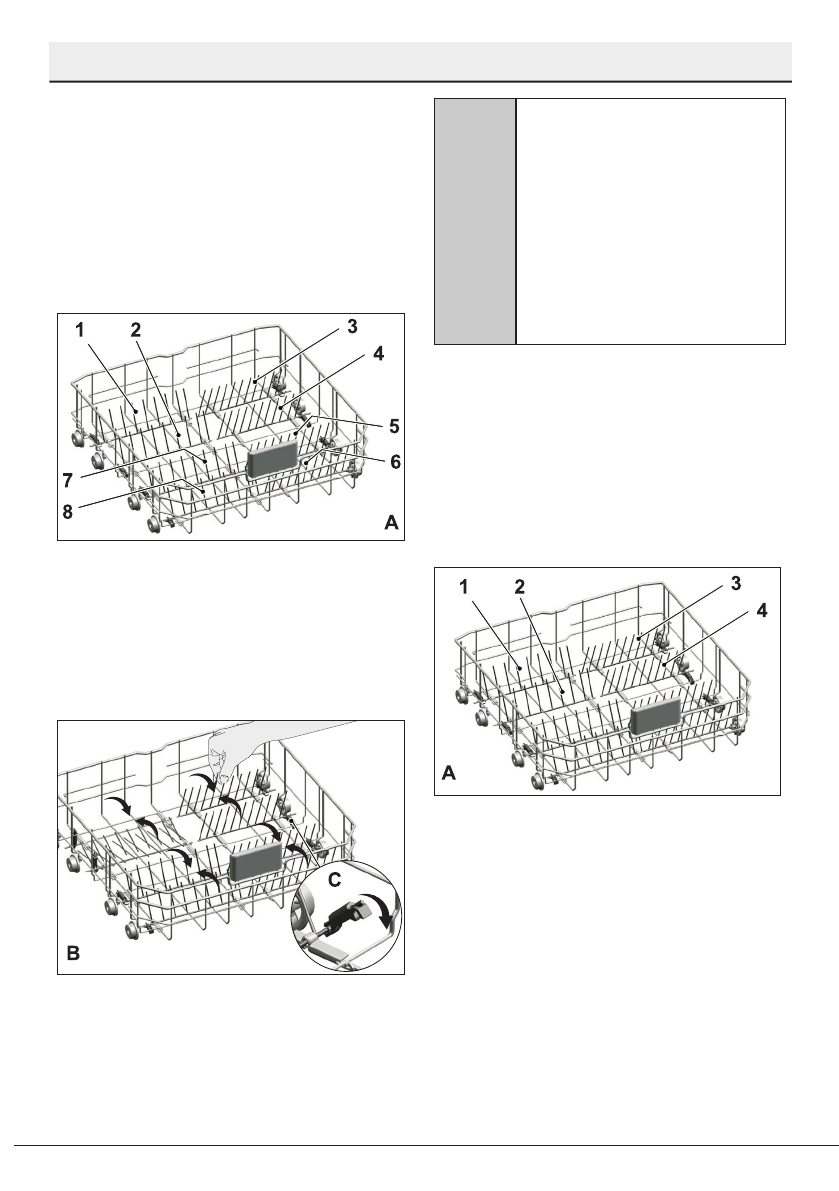 1
2
3
4
5
6
7
8
A

B
C

1
2
3
4
A