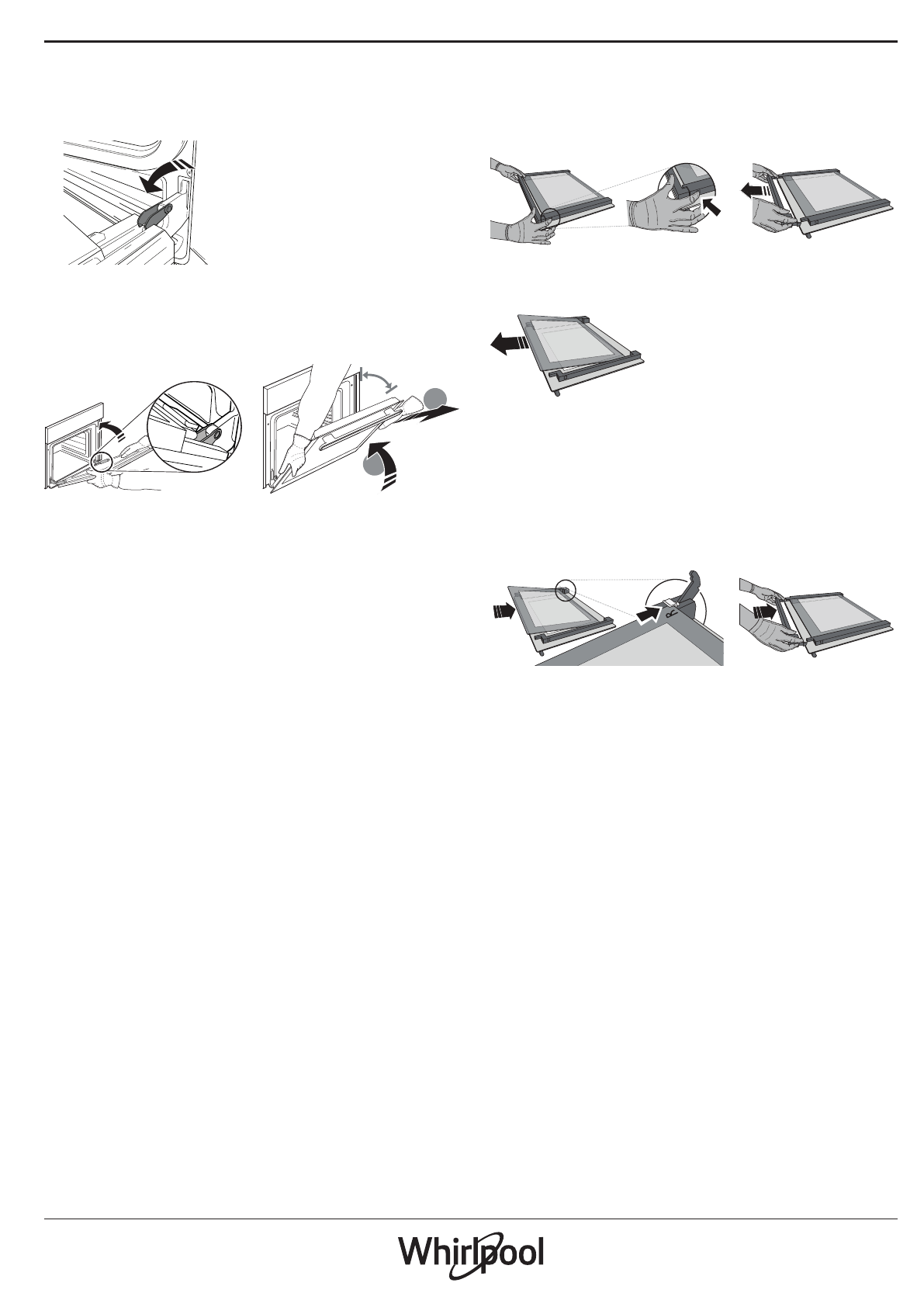 Whirlpool