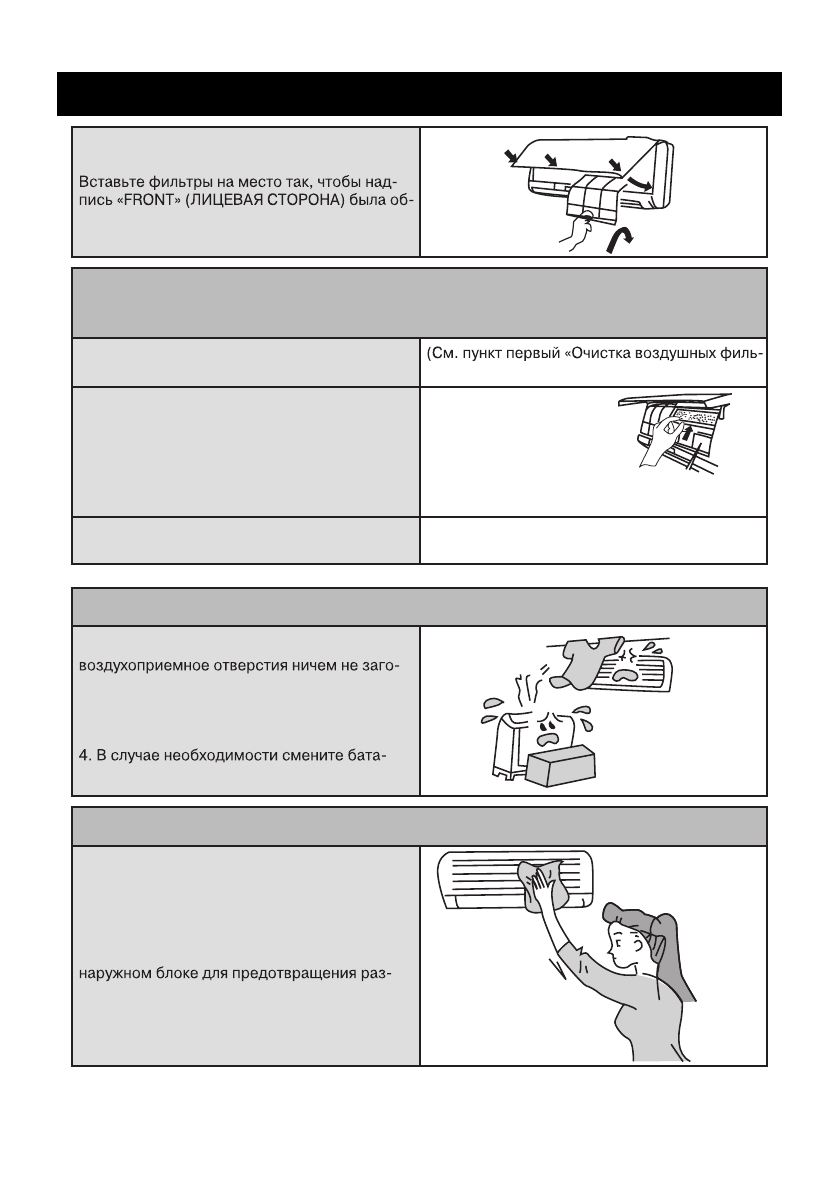 Вставьте фильтры на место так, чтобы надпись «FRONT» (ЛИЦЕВАЯ СТОРОНА) была об-

(См. пункт первый «Очистка воздушных филь-

воздухоприемное отверстия ничем не заго-

4. В случае необходимости смените бата-

наружном блоке для предотвращения раз-