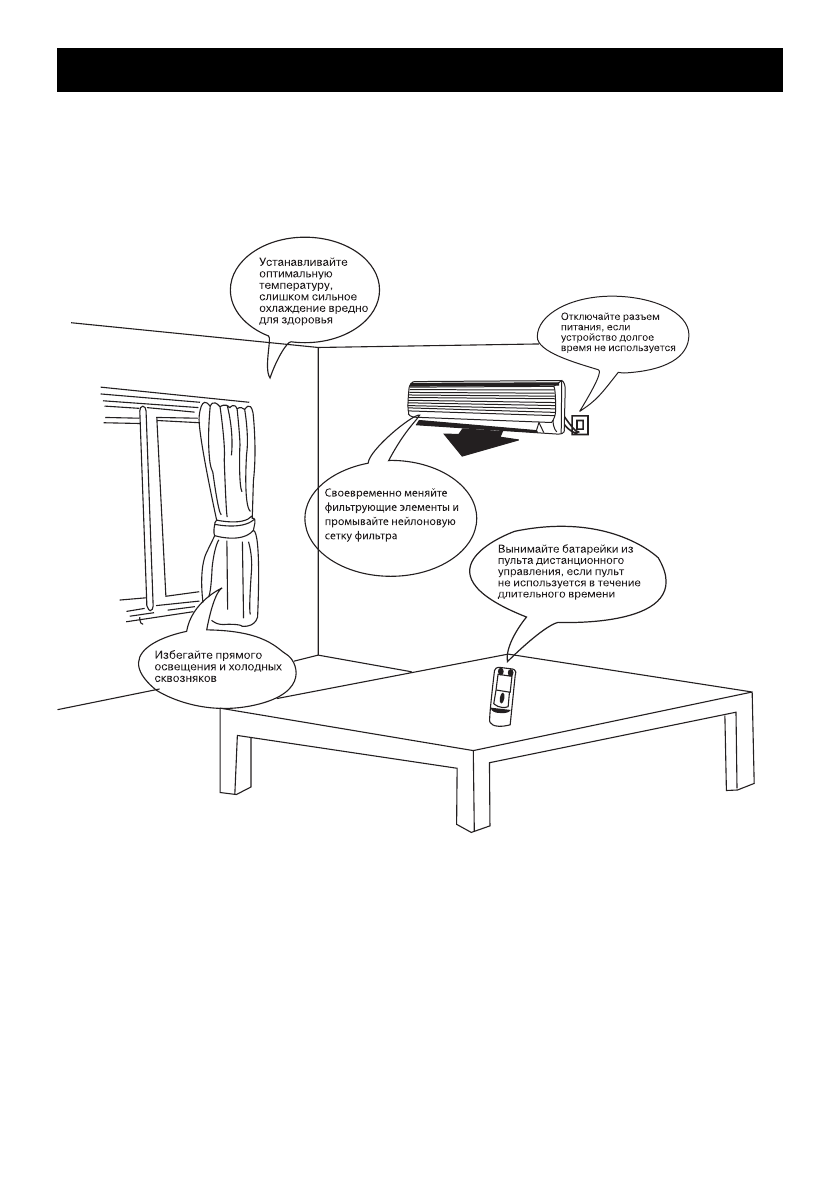 Устанавливайте оптимальную температуру, слишком сильное охлаждение вредно для здоровья

Отключайте разъем питания, если устройство долгое время не используется

Своевременно меняйте фильтрующие элементы и промывайте нейлоновую сетку фильтра

Вынимайте батарейки из пульта дистанционного управления, если пульт не используется в течение длительного времени

Избегайте прямого освещения и холодных сквозняков