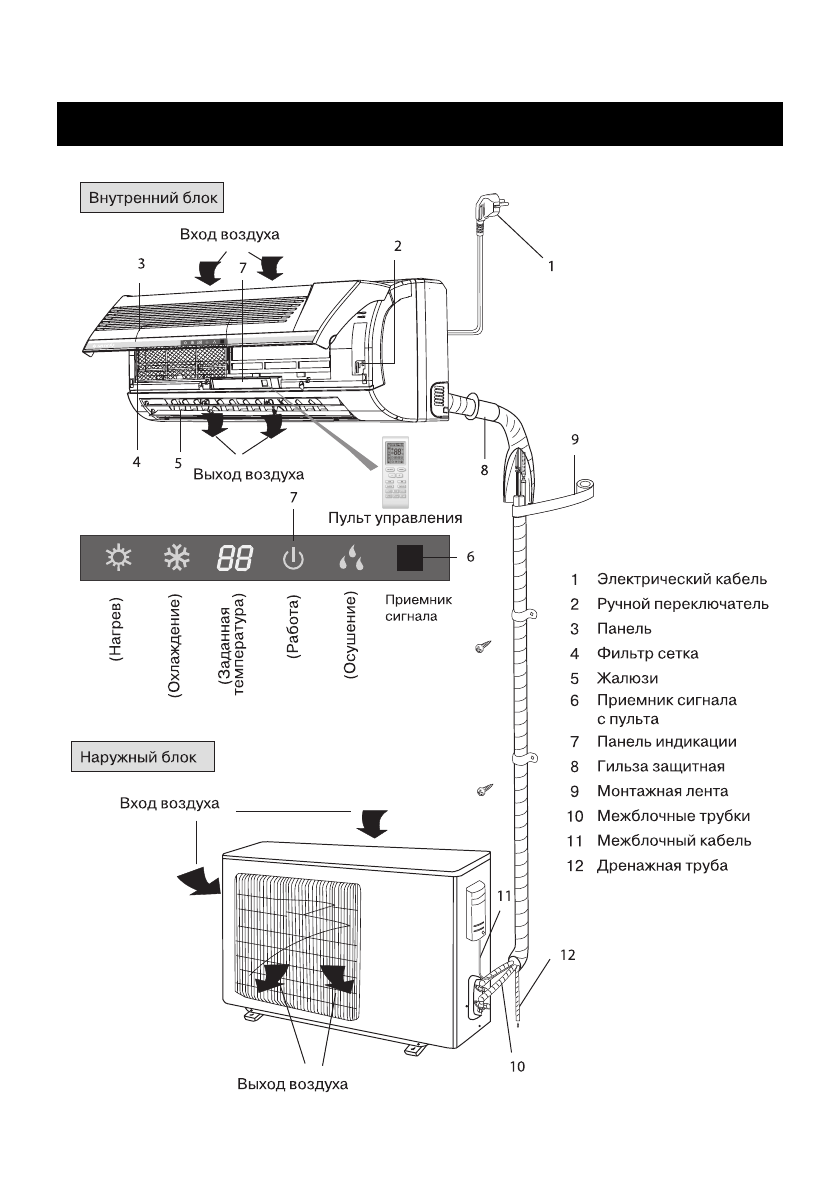 Внутренний блок

Вход воздуха

3 7 2 1

4 5

Выход воздуха

8 9

7

Пульт управления

88

6

(Нагрев)

(Охлаждение)

(Заданная температура)

(Работа)

(Осушение)

Приемник сигнала

1 Электрический кабель
2 Ручной переключатель
3 Панель
4 Фильтр сетка
5 Жалюзи
6 Приемник сигнала с пульта
7 Панель индикации
8 Гильза защитная
9 Монтажная лента
10 Межблочные трубки
11 Межблочный кабель
12 Дренажная труба

Наружный блок

Вход воздуха

11

12

10

Выход воздуха