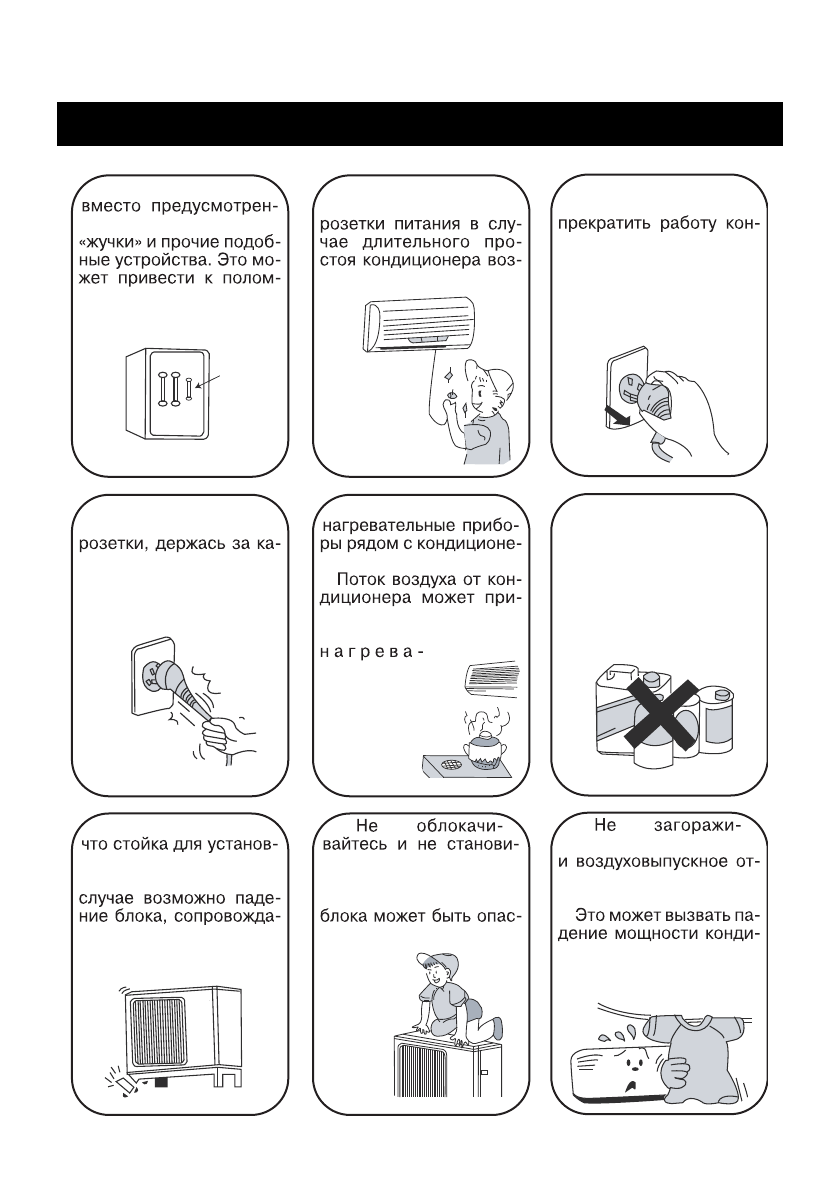 вместо предусмотрен-

«жучки» и прочие подобные устройства. Это может привести к полом-

розетки питания в случае длительного простоя кондиционера воз-

прекратить работу кон-

розетки, держась за ка-

нагревательные приборы рядом с кондиционе-

Поток воздуха от кондиционера может при-

нагрева-

что стойка для установ-

случае возможно падение блока, сопровожда-

Не облокачивайтесь и не станови-

блока может быть опас-

Не загоражи-

и воздуховыпускное от-

Это может вызвать падение мощности конди-