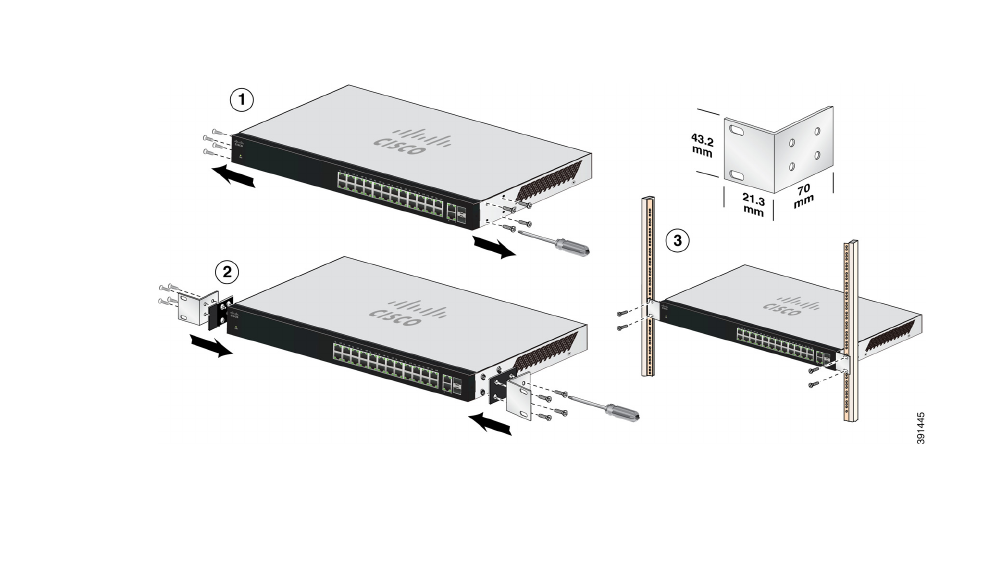 1

CISCO

43.2 mm

21.3 mm

70 mm

2

CISCO

3

CISCO

391445