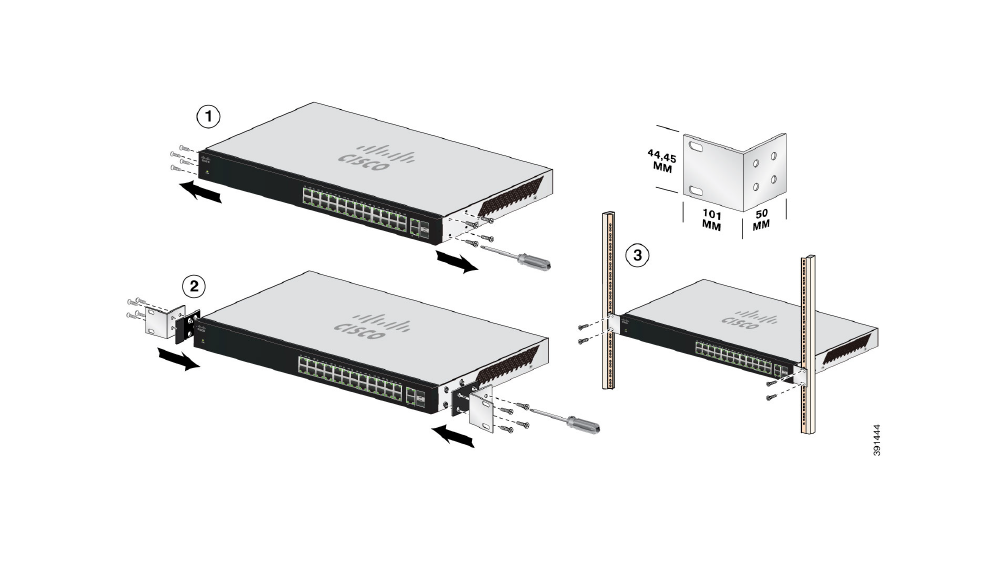 1

CISCO

44,45 MM

101 MM

50 MM

2

CISCO

3

CISCO

391444