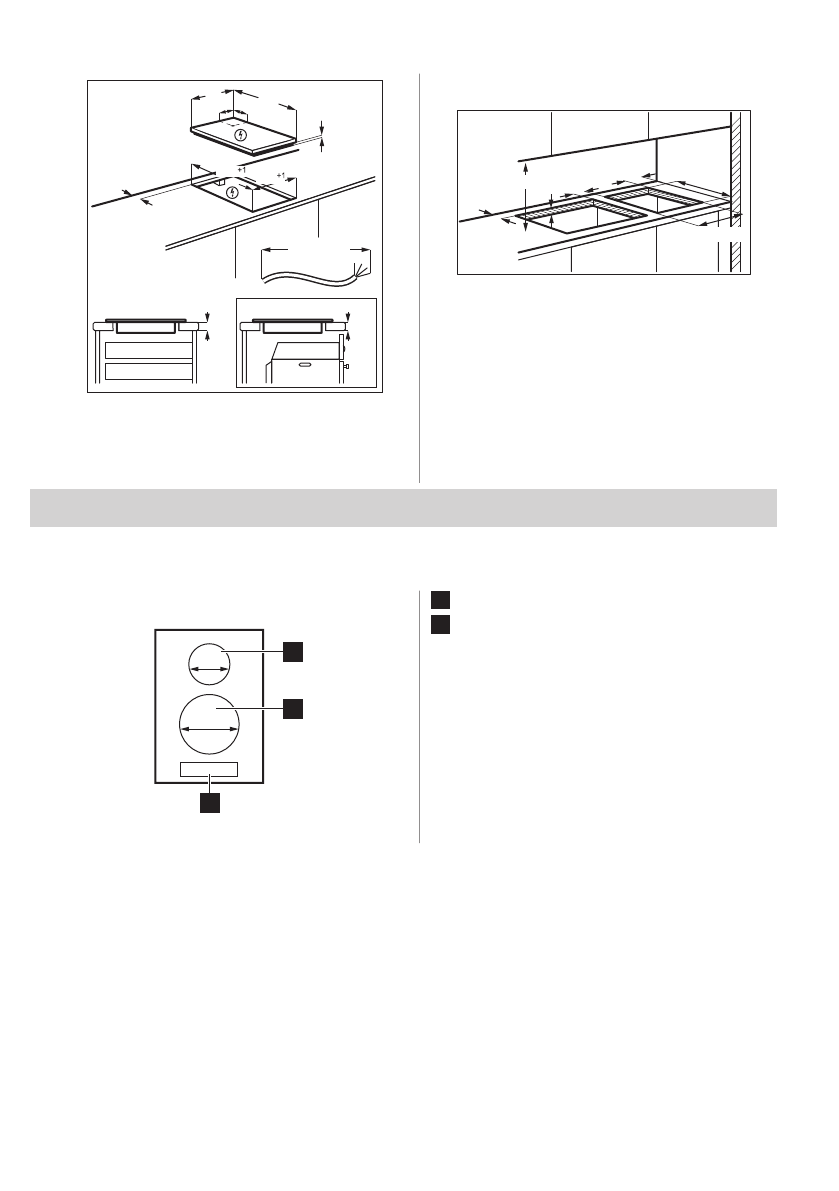 +1

+1