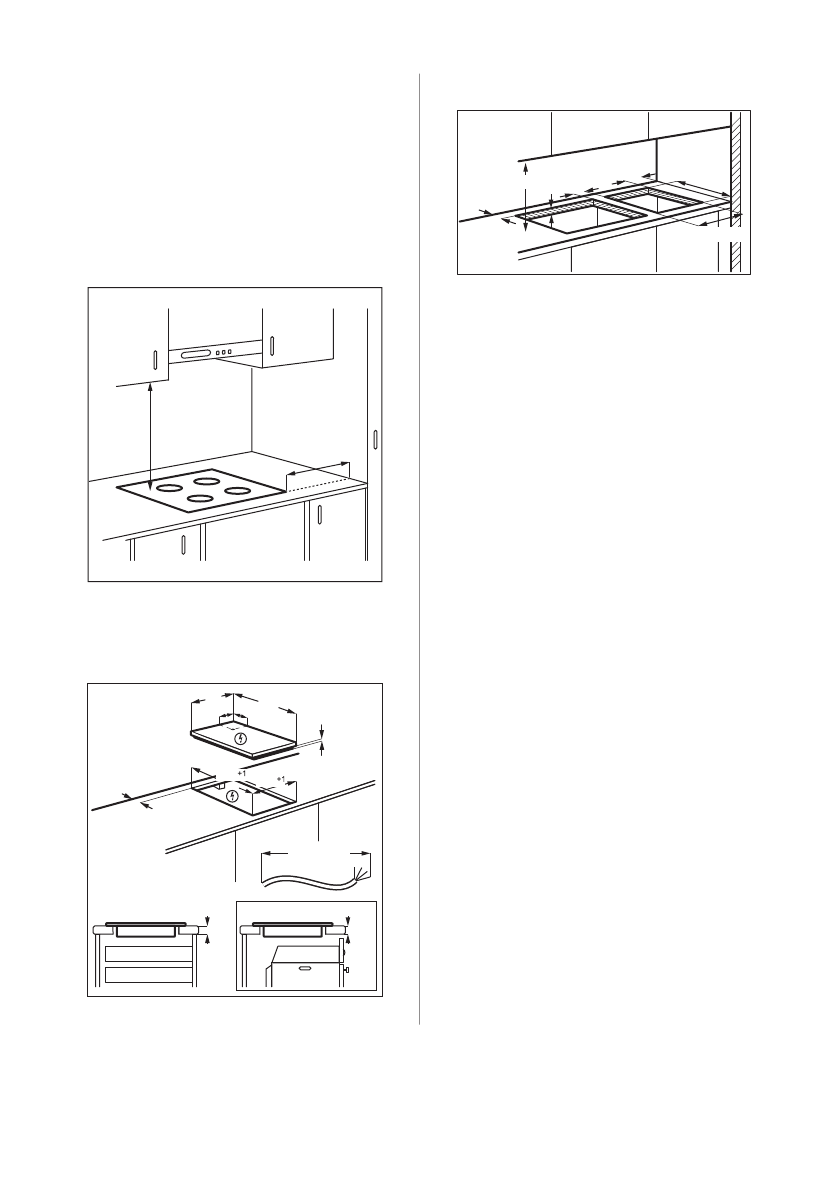 +1

+1