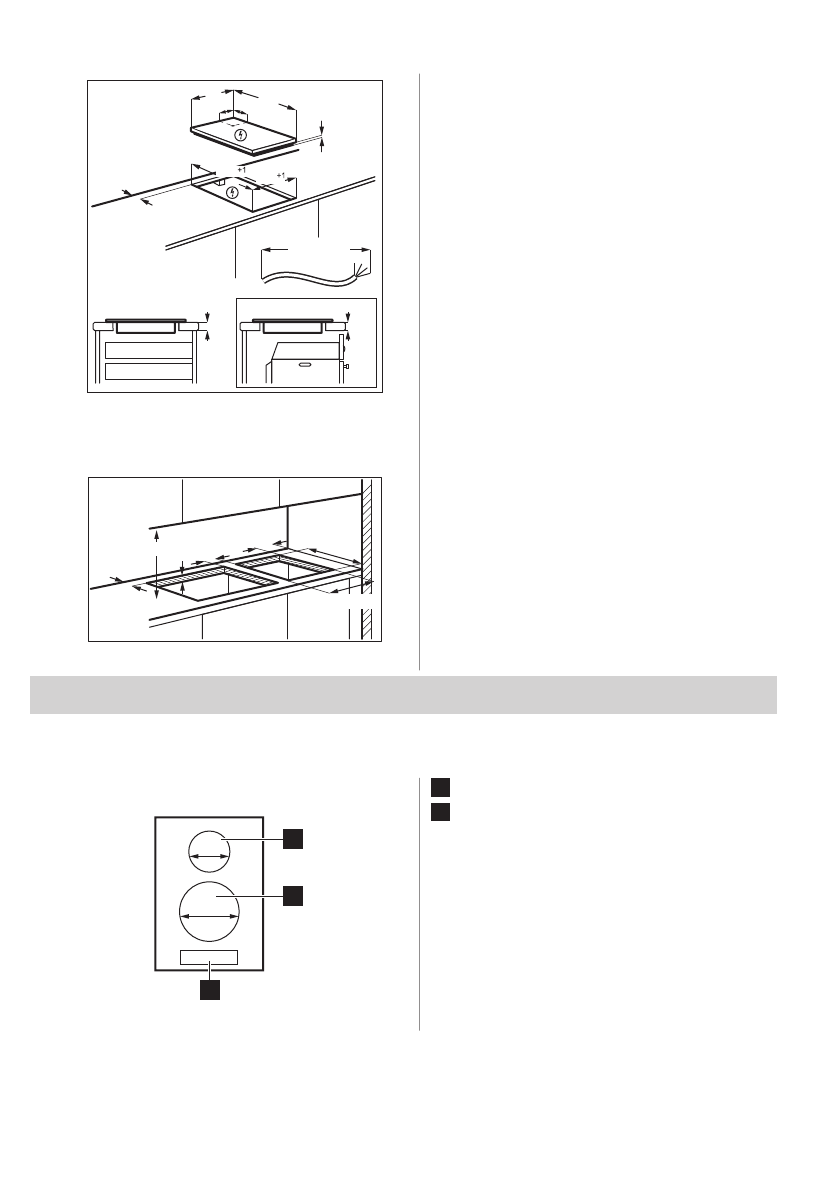 +1

+1