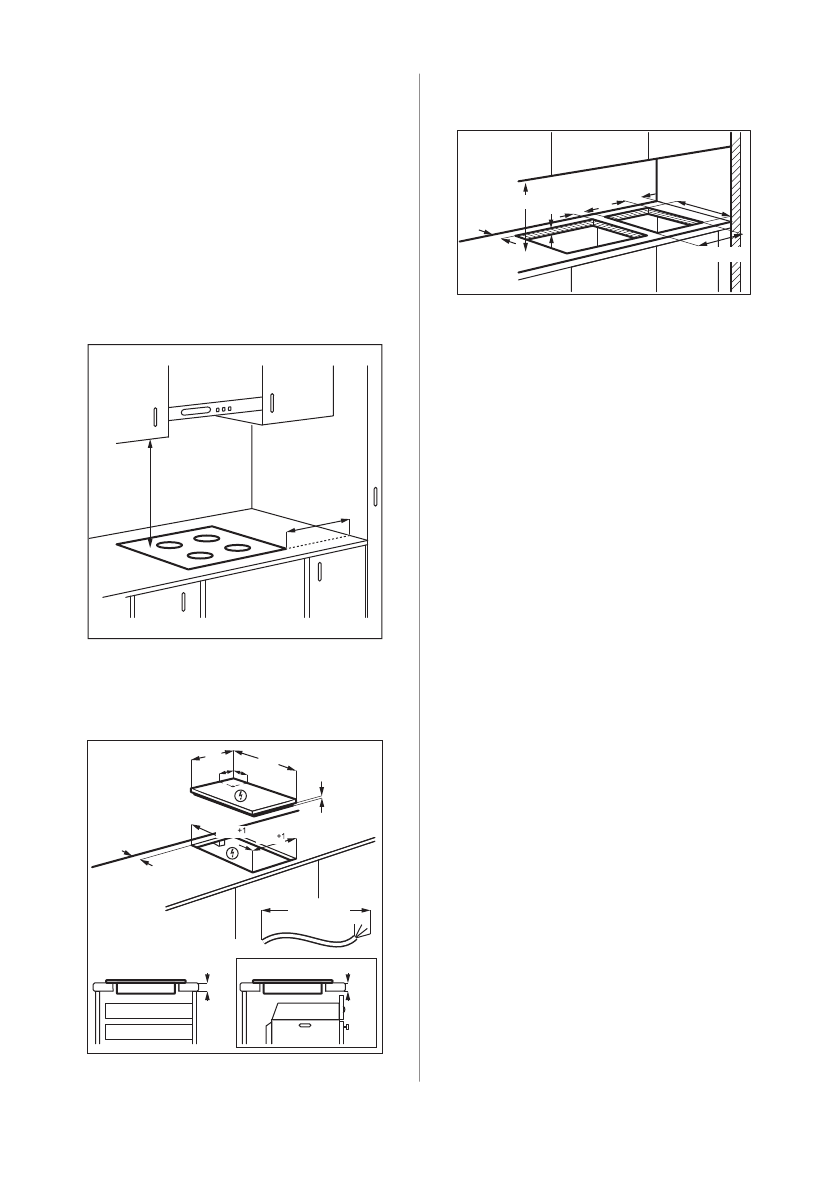 +1

+1