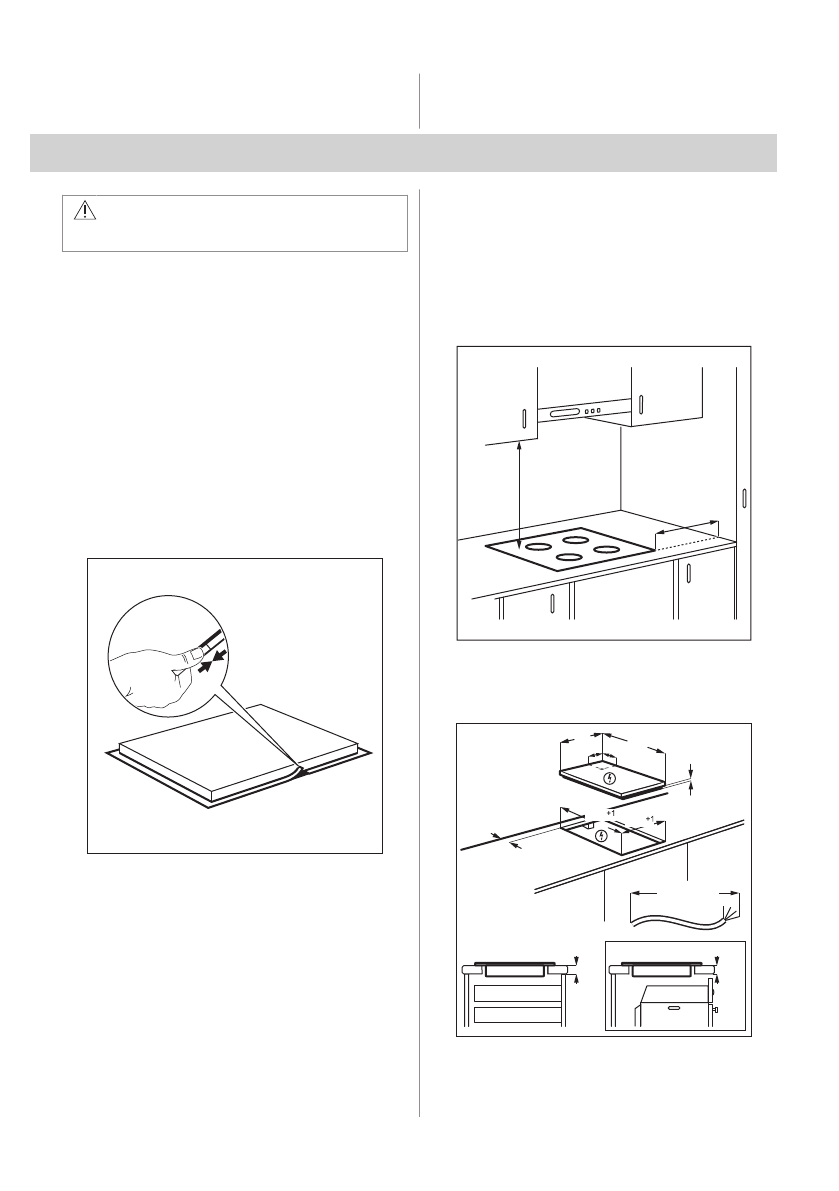 +1

+1